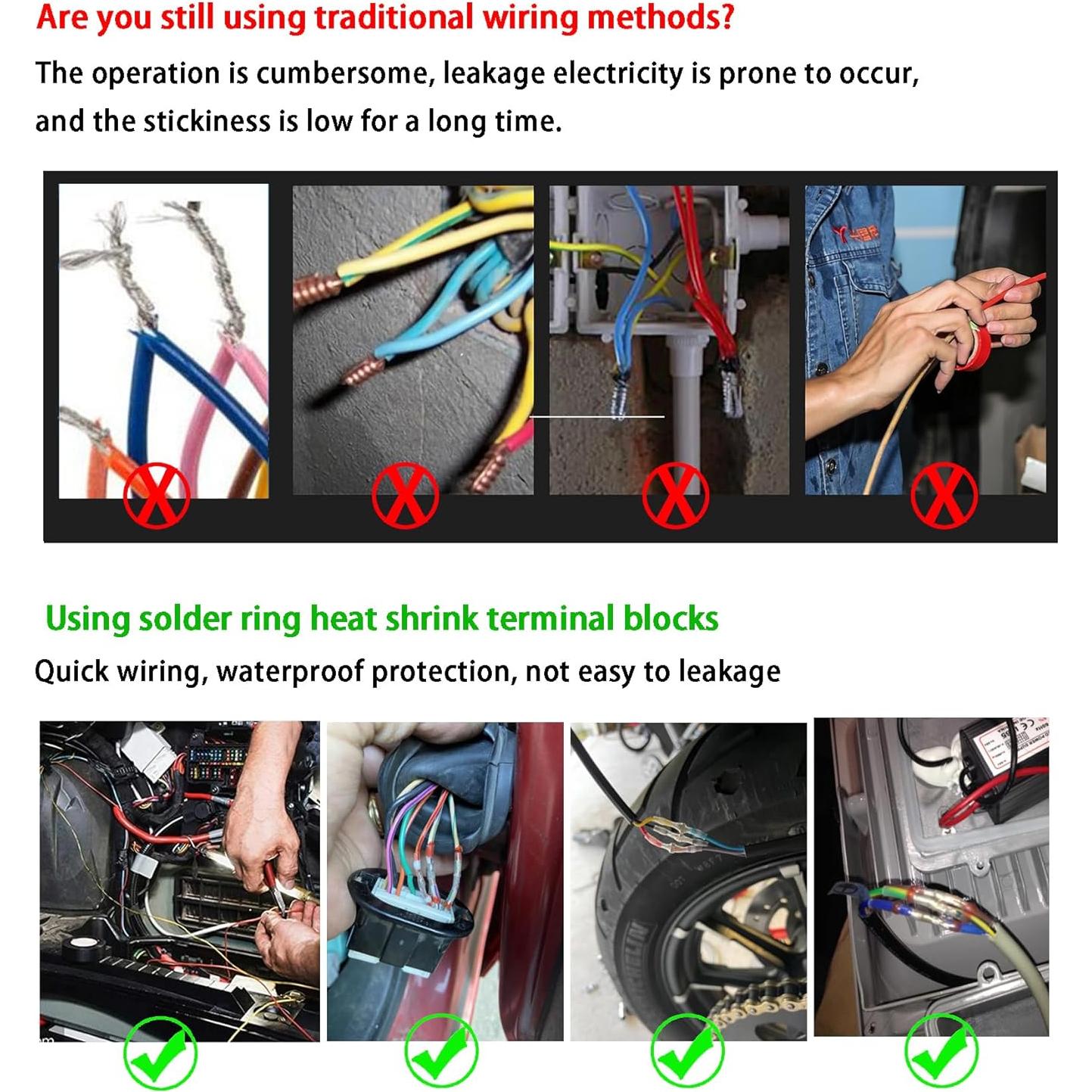 Are you still using traditional wiring methods?

The operation is cumbersome, leakage electricity is prone to occur, and the stickiness is low for a long time.

Using solder ring heat shrink terminal blocks

Quick wiring, waterproof protection, not easy to leakage