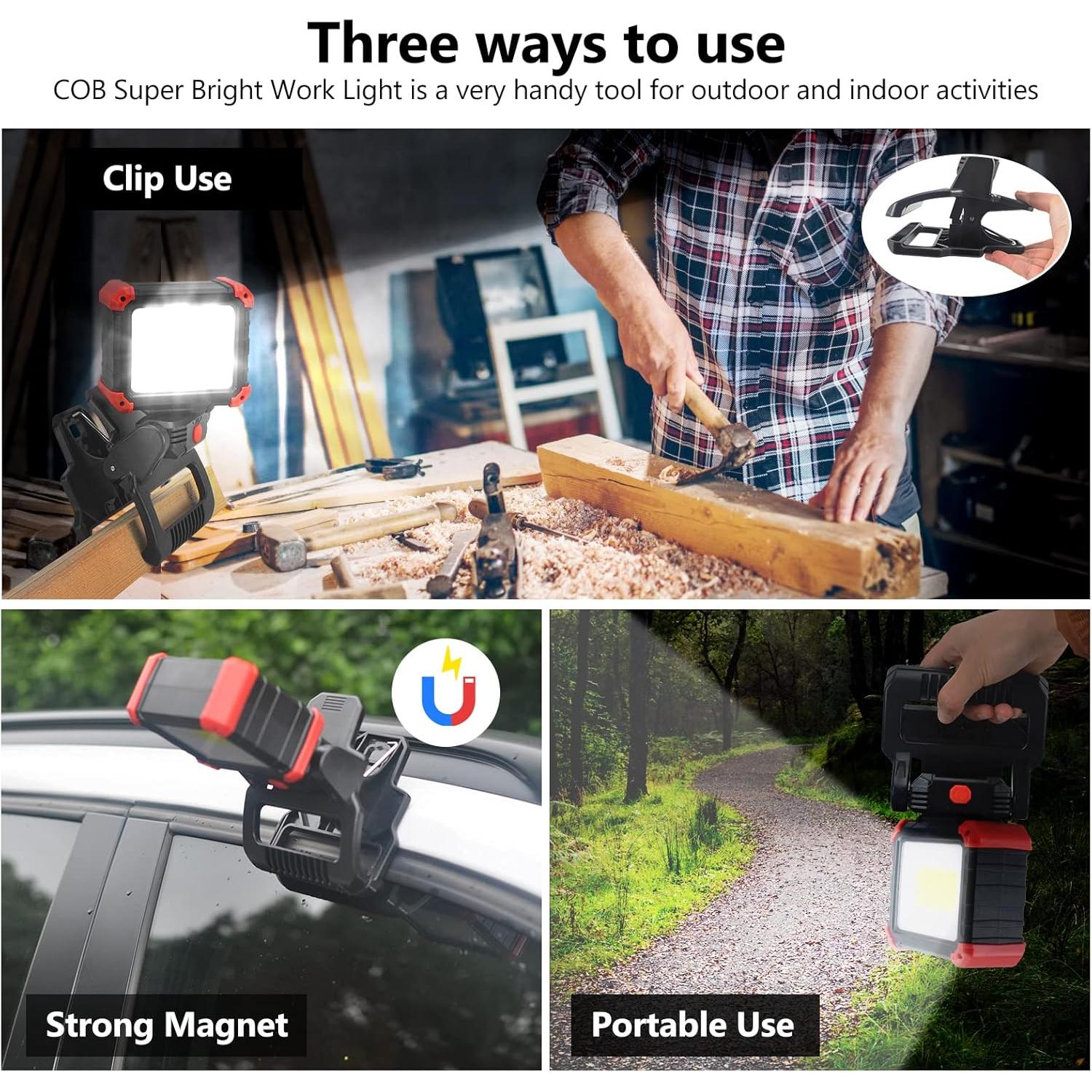 Three ways to use

COB Super Bright Work Light is a very handy tool for outdoor and indoor activities

Clip Use

Strong Magnet

Portable Use