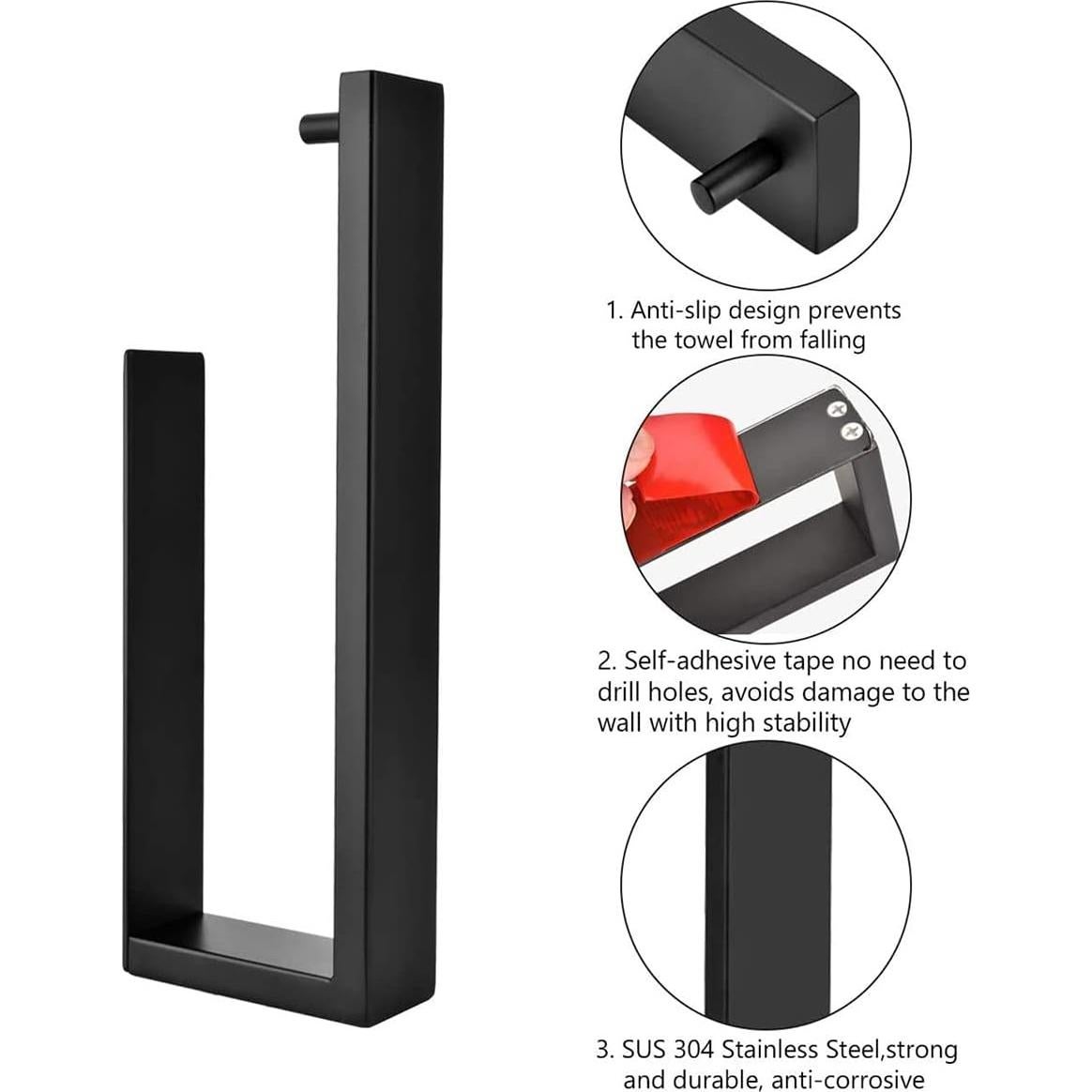 1. Anti-slip design prevents the towel from falling

2. Self-adhesive tape no need to drill holes, avoids damage to the wall with high stability

3. SUS 304 Stainless Steel,strong and durable, anti-corrosive