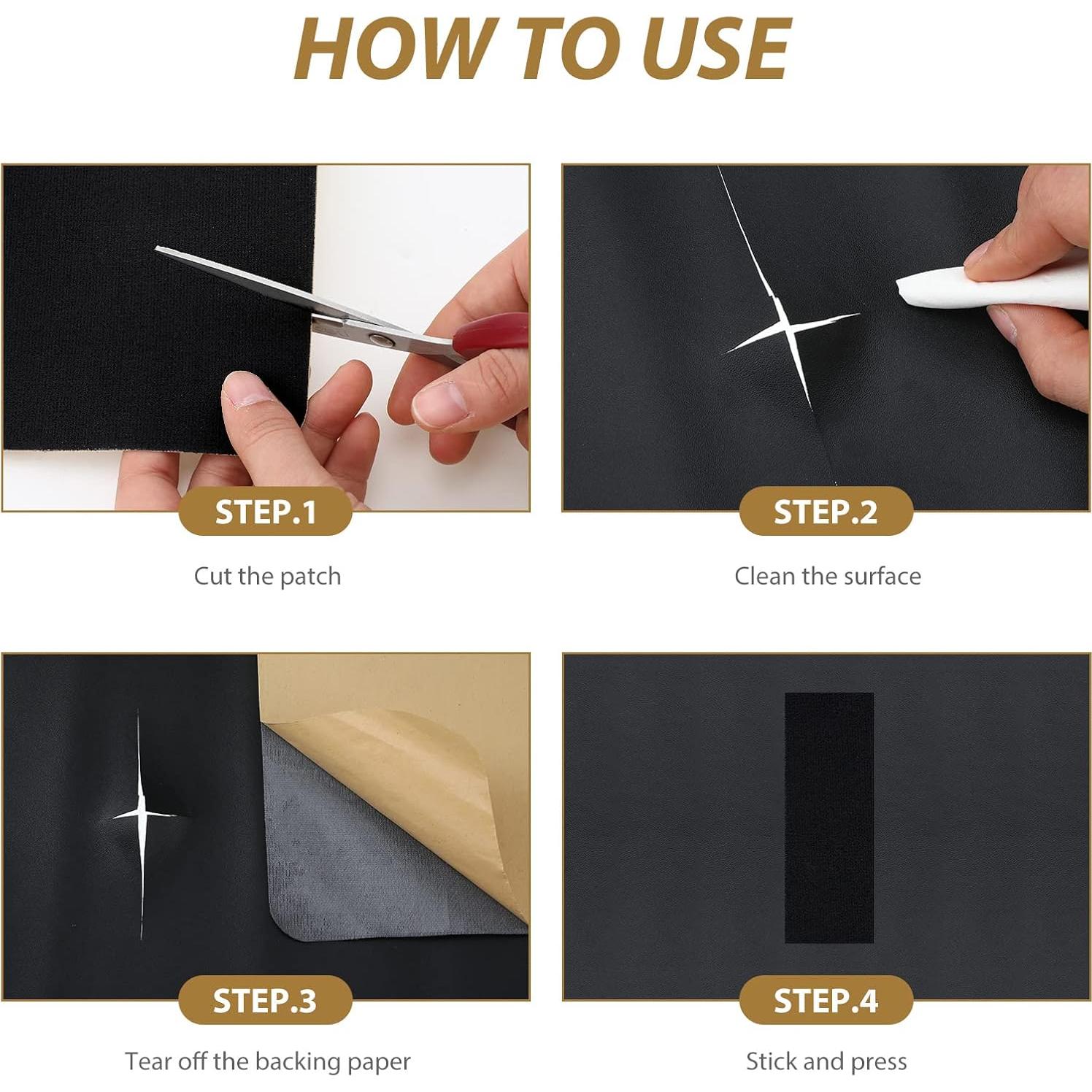 HOW TO USE

STEP.1

Cut the patch

STEP.2

Clean the surface

STEP.3

Tear off the backing paper

STEP.4

Stick and press