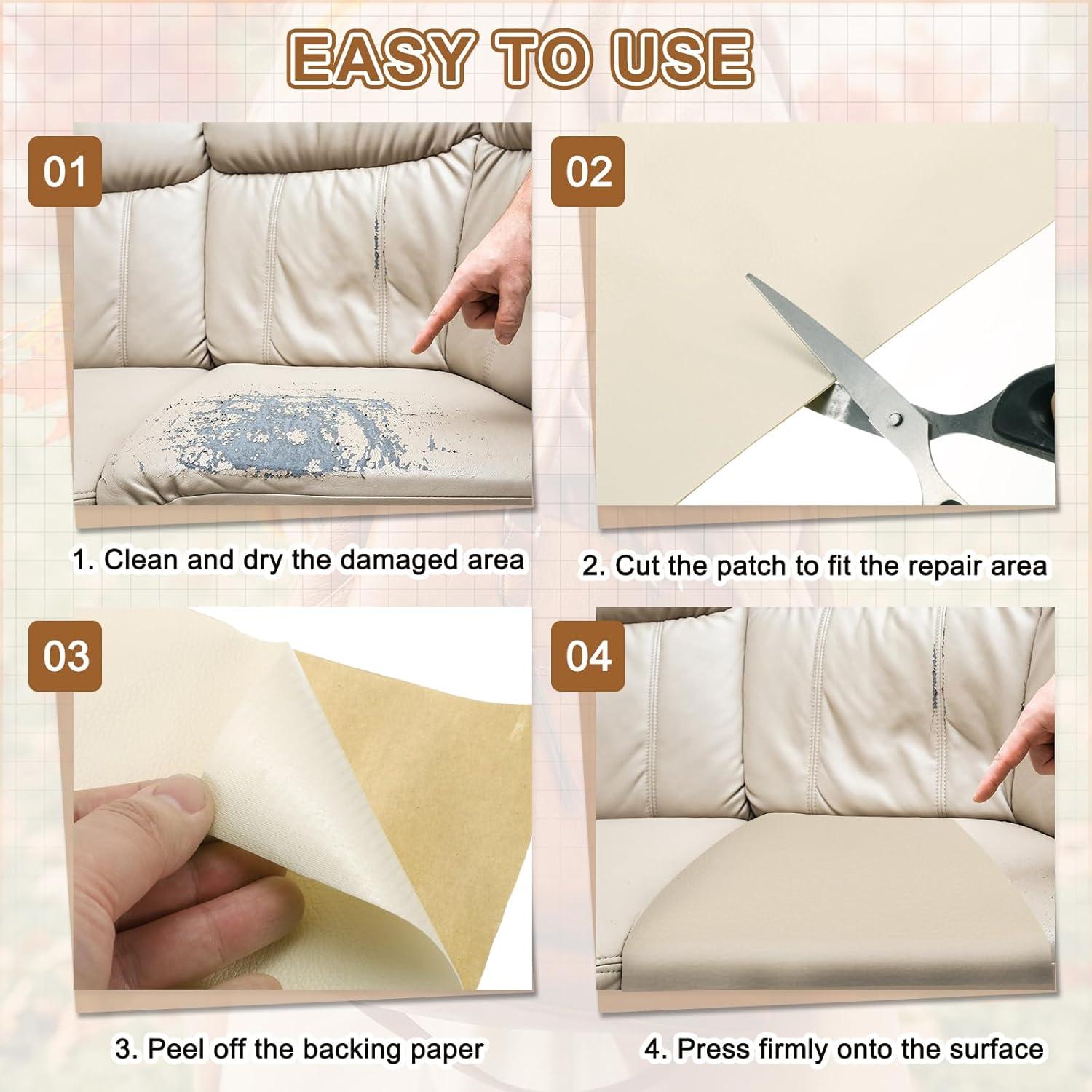 EASY TO USE

01

1. Clean and dry the damaged area

02

2. Cut the patch to fit the repair area

03

3. Peel off the backing paper

04

4. Press firmly onto the surface