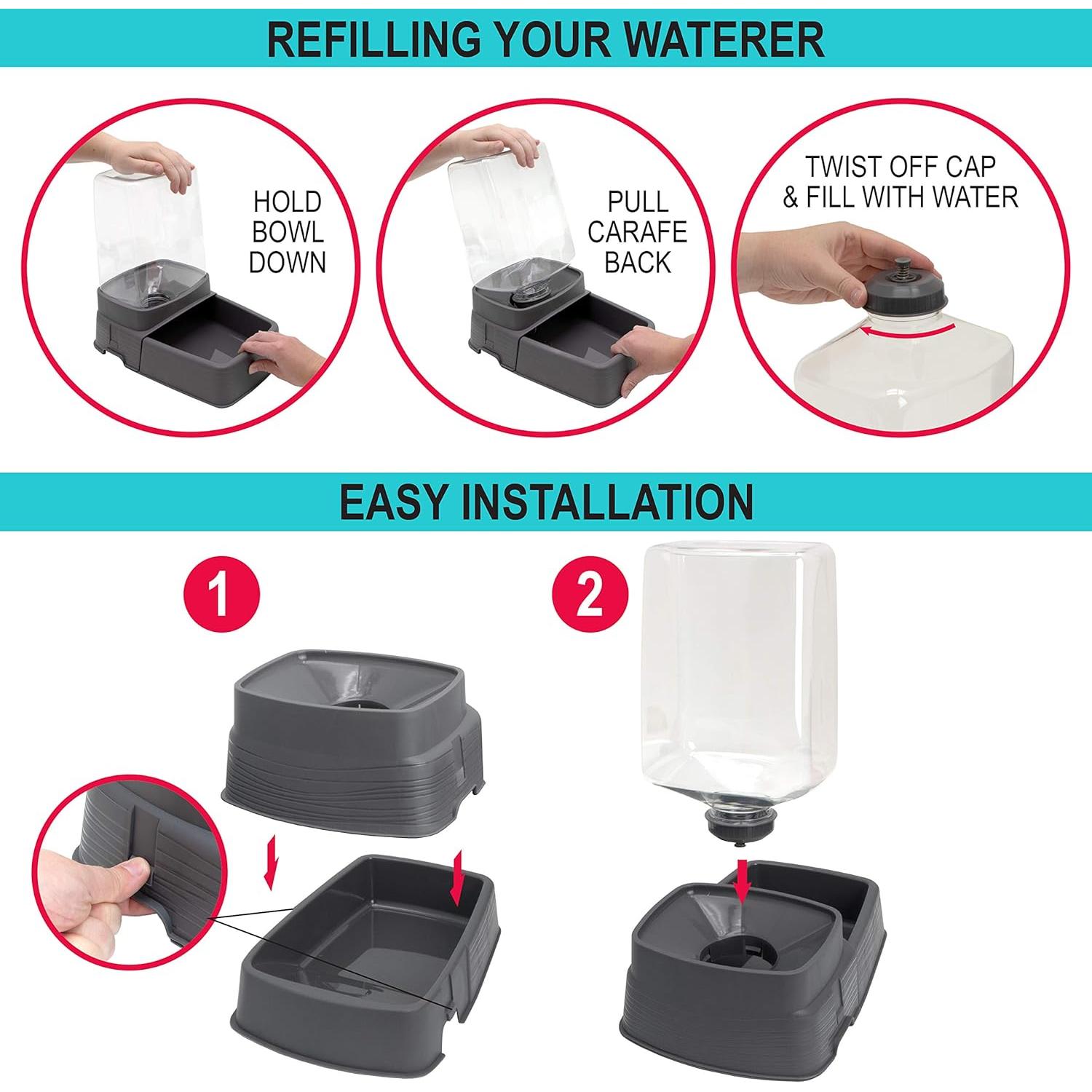 REFILLING YOUR WATERER

HOLD BOWL DOWN

PULL CARAFE BACK

TWIST OFF CAP & FILL WITH WATER

EASY INSTALLATION

1

2