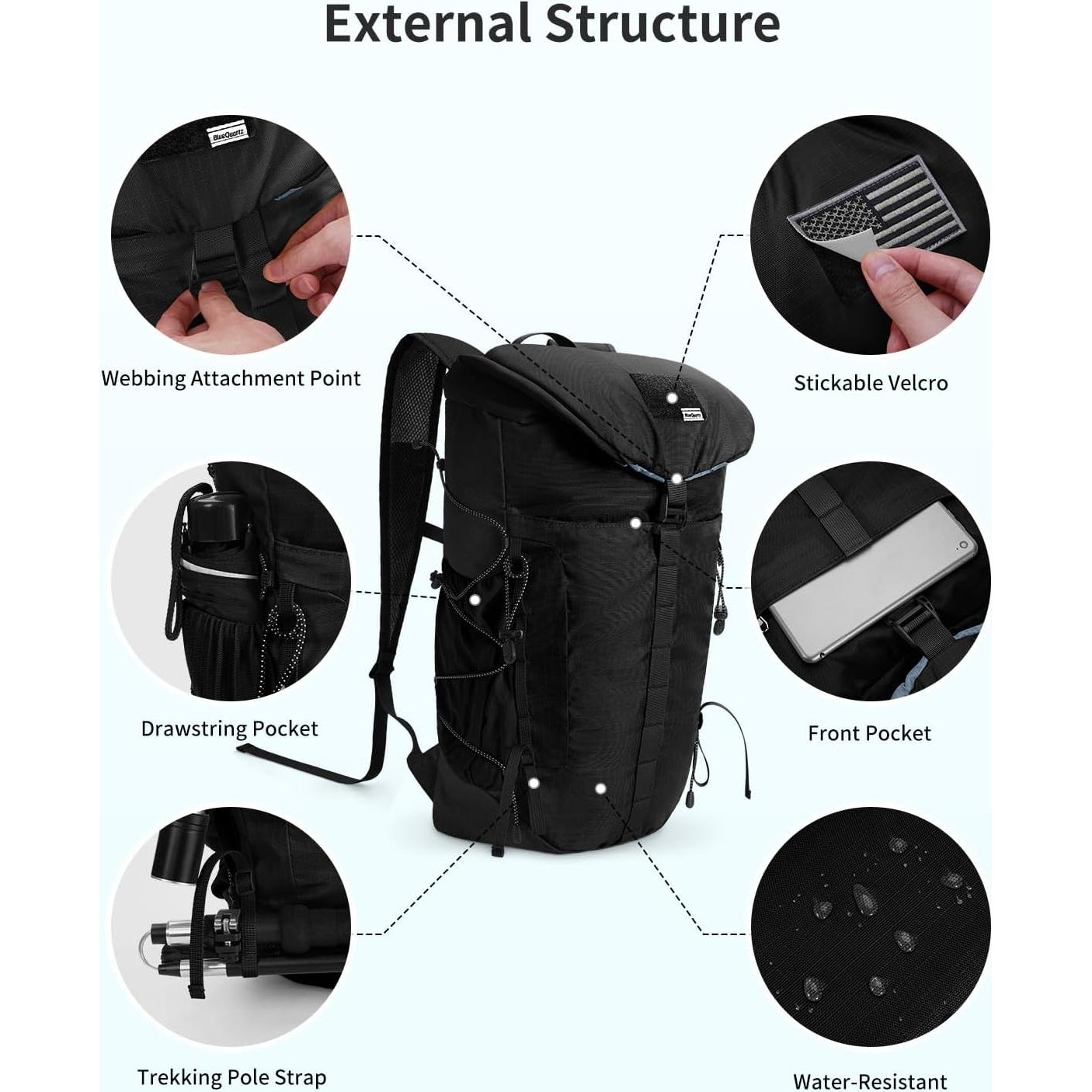 External Structure

BlueQuartz

Webbing Attachment Point

Stickable Velcro

BlueQuartz

Drawstring Pocket

Front Pocket

Trekking Pole Strap

Water-Resistant