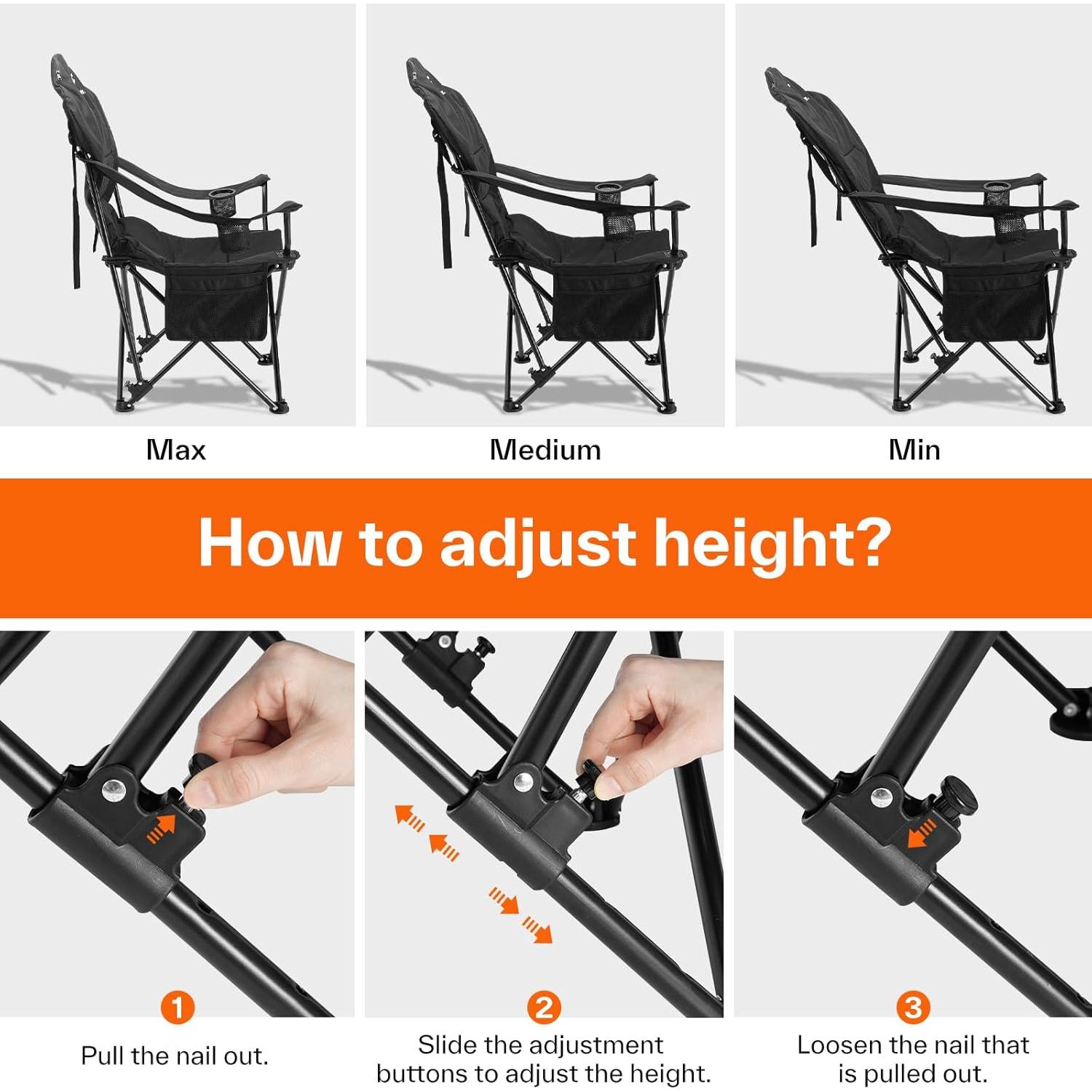 Max

Medium

Min

How to adjust height?

1
Pull the nail out.

2
Slide the adjustment buttons to adjust the height.

3
Loosen the nail that is pulled out.