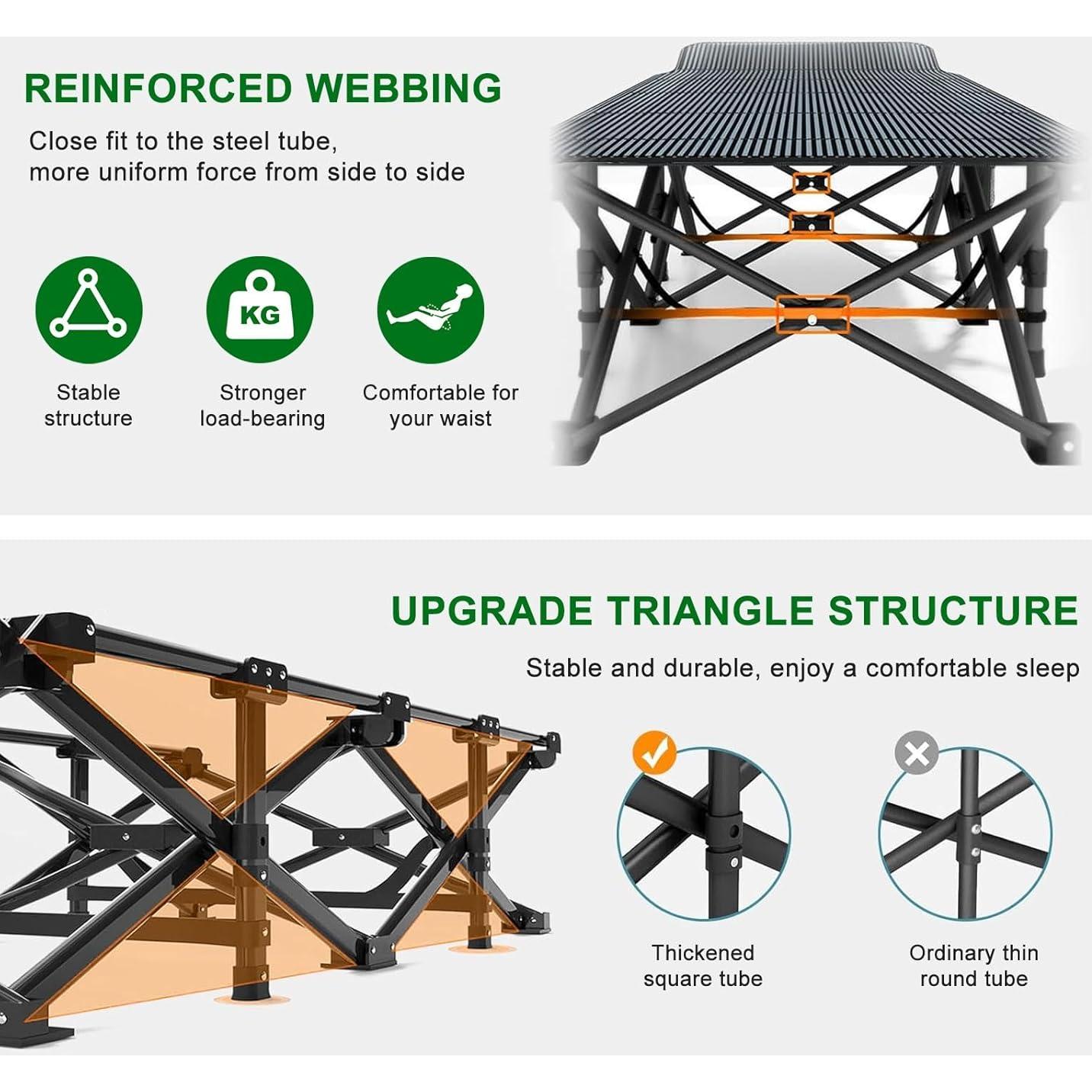 REINFORCED WEBBING

Close fit to the steel tube, more uniform force from side to side

KG

Stable structure

Stronger load-bearing

Comfortable for your waist

UPGRADE TRIANGLE STRUCTURE

Stable and durable, enjoy a comfortable sleep

Thickened square tube

Ordinary thin round tube