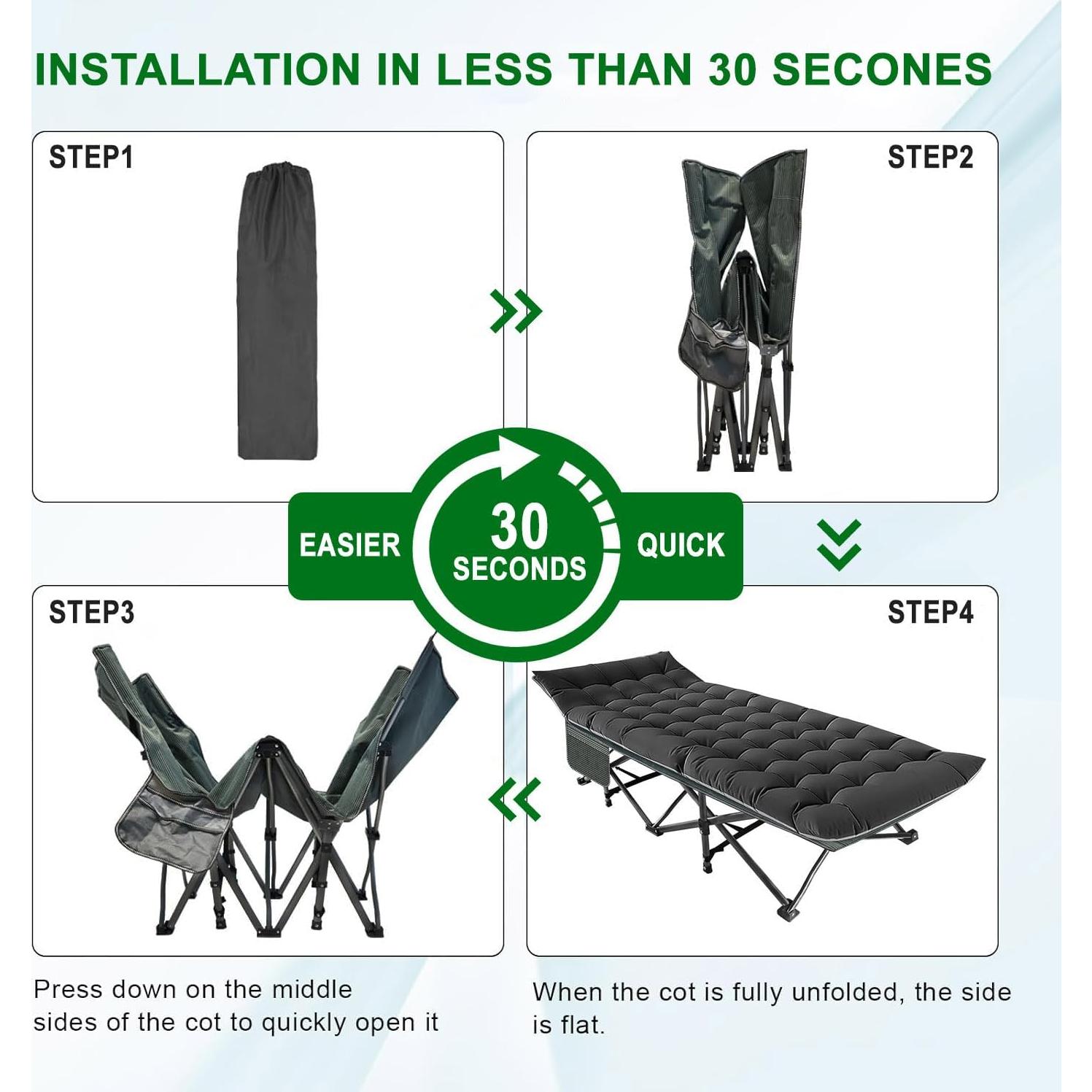 INSTALLATION IN LESS THAN 30 SECONES

STEP1

STEP2

EASIER

30
SECONDS

QUICK

STEP3

STEP4

Press down on the middle sides of the cot to quickly open it

When the cot is fully unfolded, the side is flat.