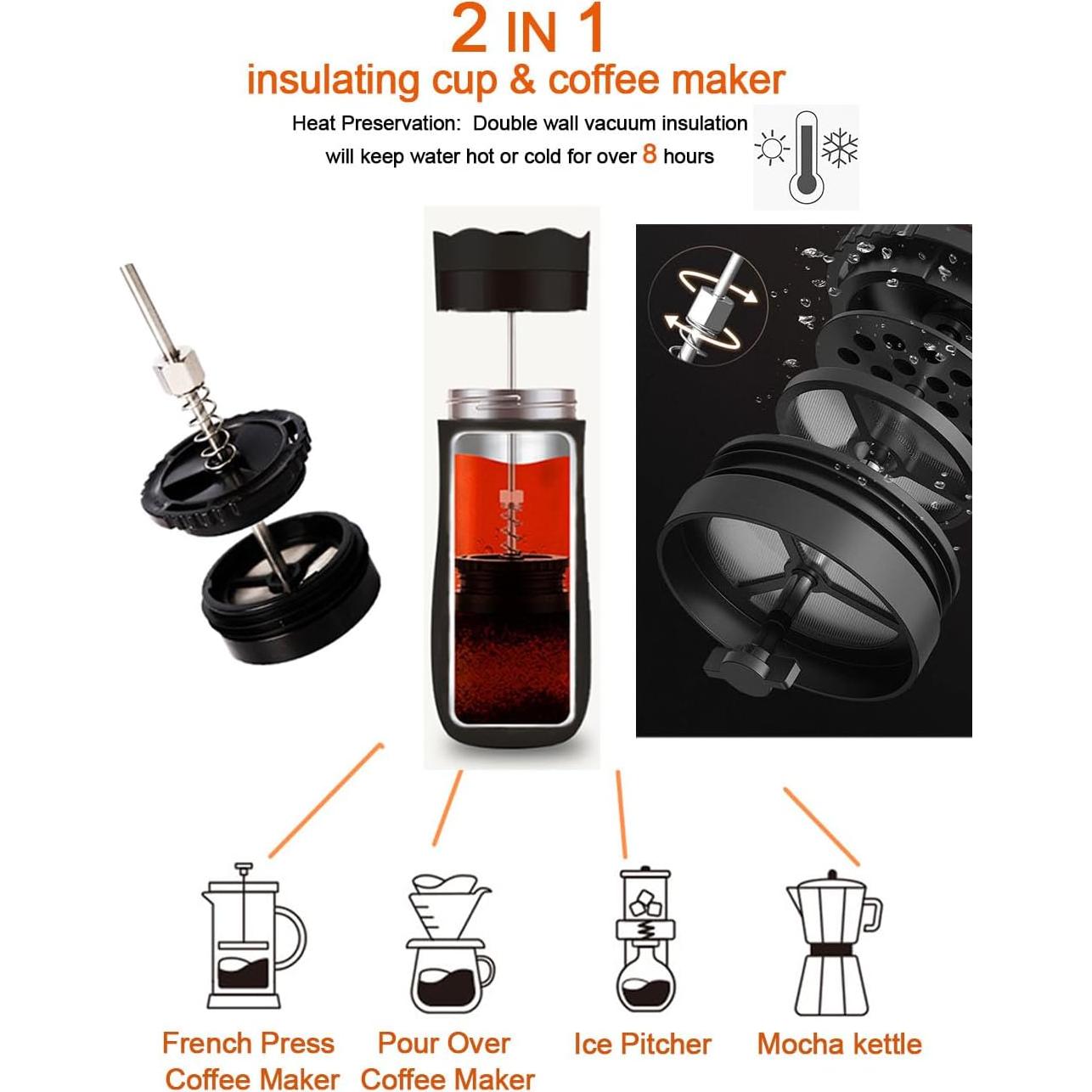 2 IN 1
insulating cup & coffee maker

Heat Preservation: Double wall vacuum insulation will keep water hot or cold for over 8 hours

French Press Coffee Maker

Pour Over Coffee Maker

Ice Pitcher

Mocha kettle