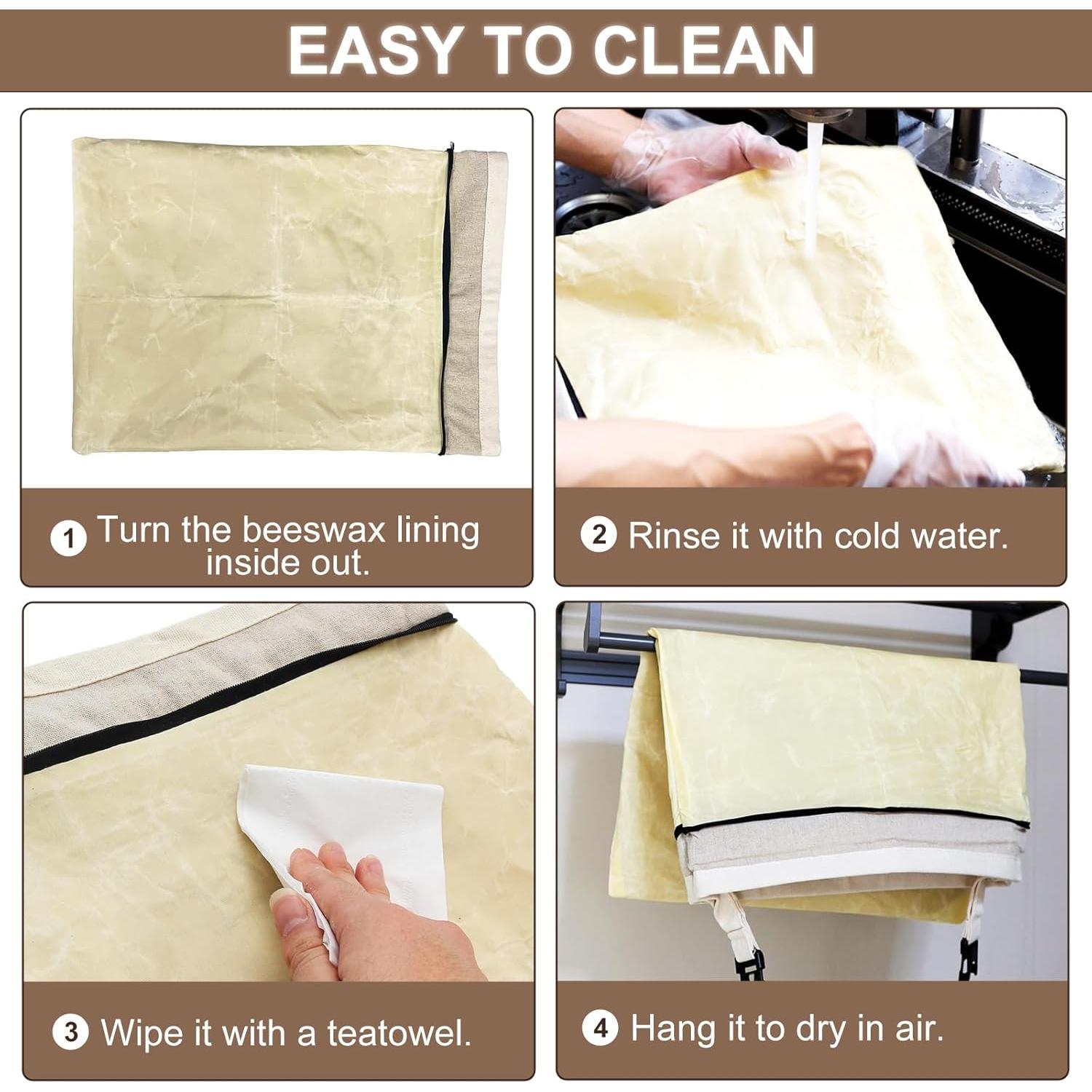 EASY TO CLEAN

1 Turn the beeswax lining inside out.

2 Rinse it with cold water.

3 Wipe it with a teatowel.

4 Hang it to dry in air.