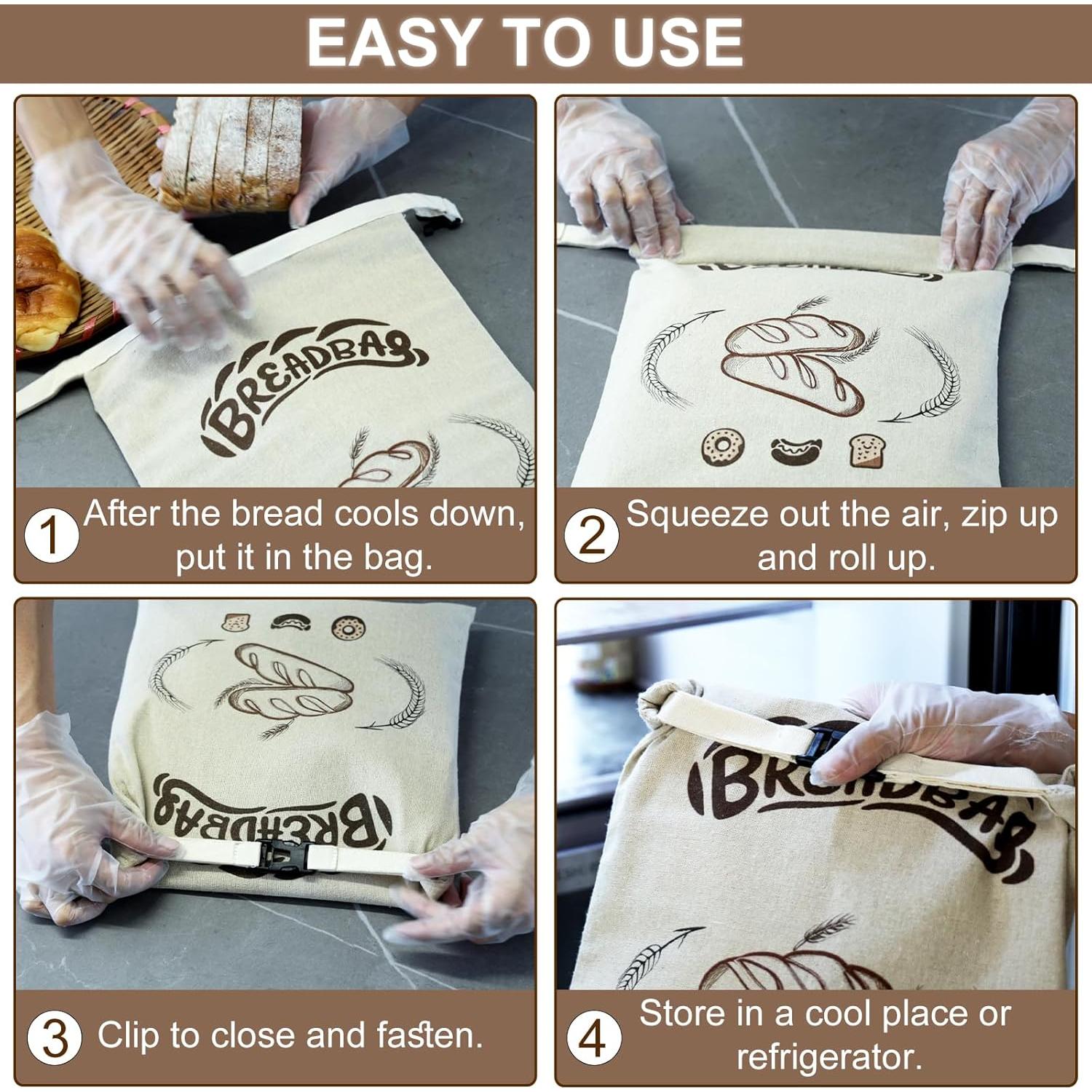 EASY TO USE

BREADBAG

1 After the bread cools down, put it in the bag.

2 Squeeze out the air, zip up and roll up.

BREADBAG

3 Clip to close and fasten.

BREADBAG

4 Store in a cool place or refrigerator.