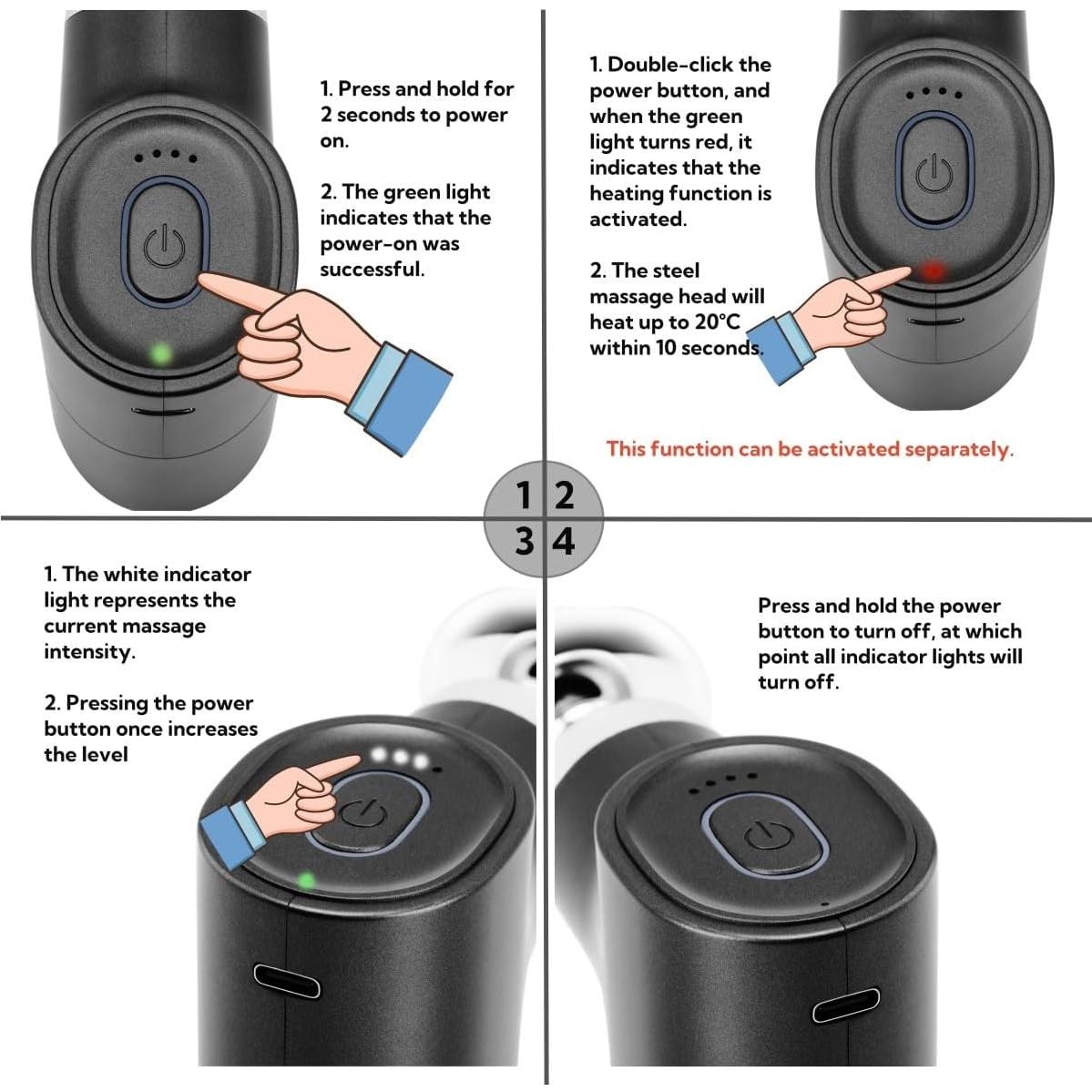 1. Press and hold for 2 seconds to power on.

2. The green light indicates that the power-on was successful.

1. Double-click the power button, and when the green light turns red, it indicates that the heating function is activated.

2. The steel massage head will heat up to 20°C within 10 seconds.

This function can be activated separately.

1 2
3 4

1. The white indicator light represents the current massage intensity.

2. Pressing the power button once increases the level

Press and hold the power button to turn off, at which point all indicator lights will turn off.