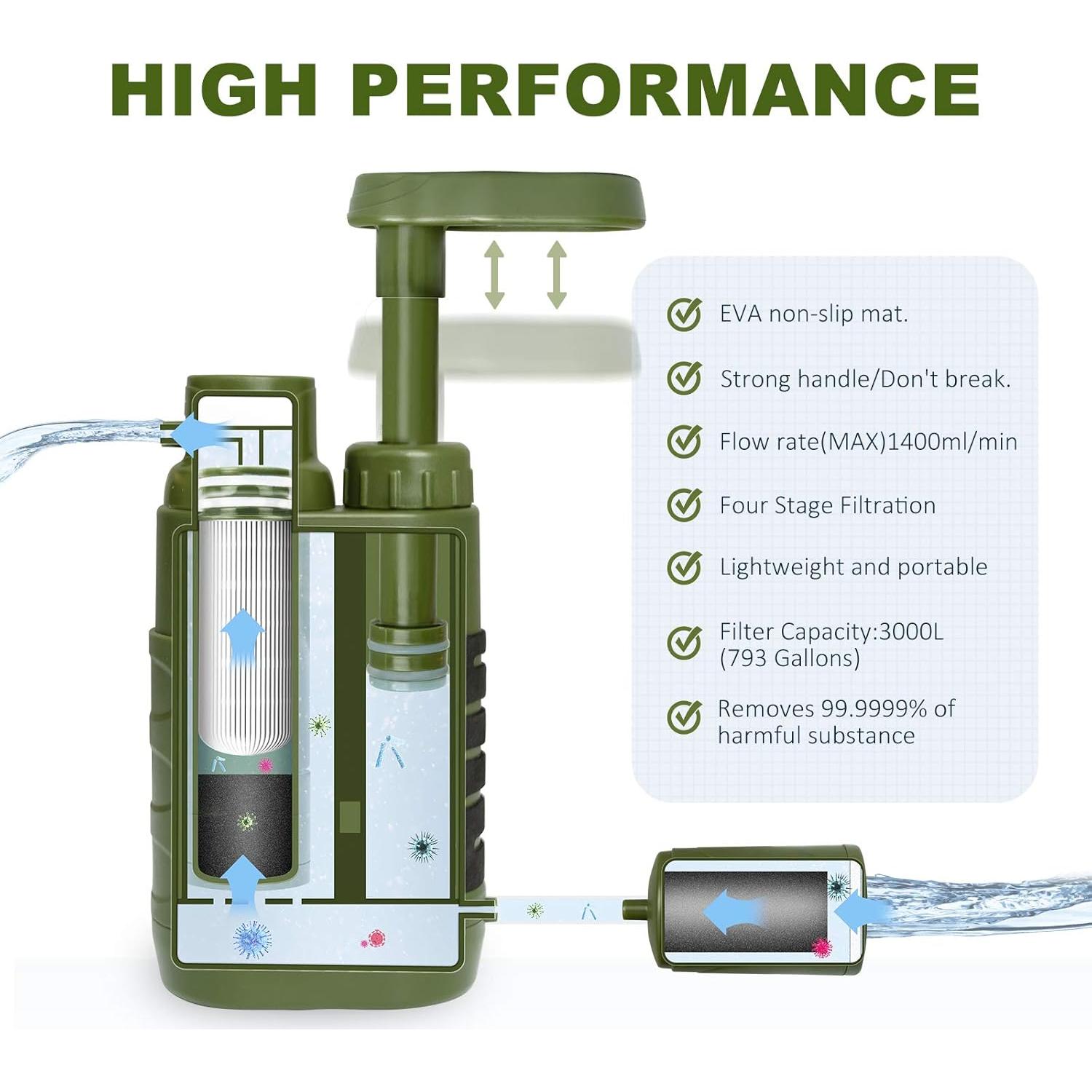 HIGH PERFORMANCE

EVA non-slip mat.

Strong handle/Don't break.

Flow rate(MAX)1400ml/min

Four Stage Filtration

Lightweight and portable

Filter Capacity:3000L (793 Gallons)

Removes 99.9999% of harmful substance