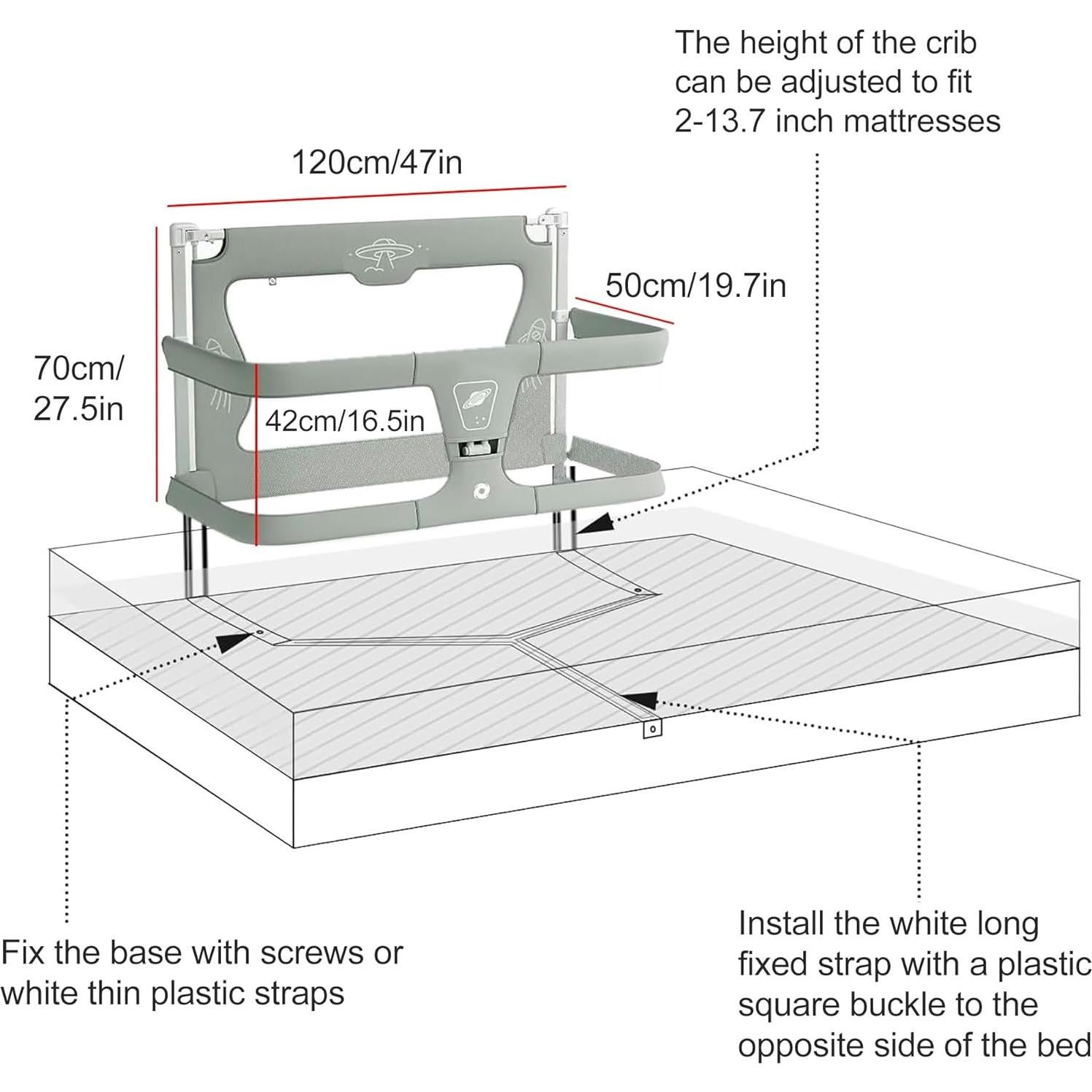 The height of the crib can be adjusted to fit 2-13.7 inch mattresses

120cm/47in

50cm/19.7in

70cm/
27.5in

42cm/16.5in

Fix the base with screws or white thin plastic straps

Install the white long fixed strap with a plastic square buckle to the opposite side of the bed