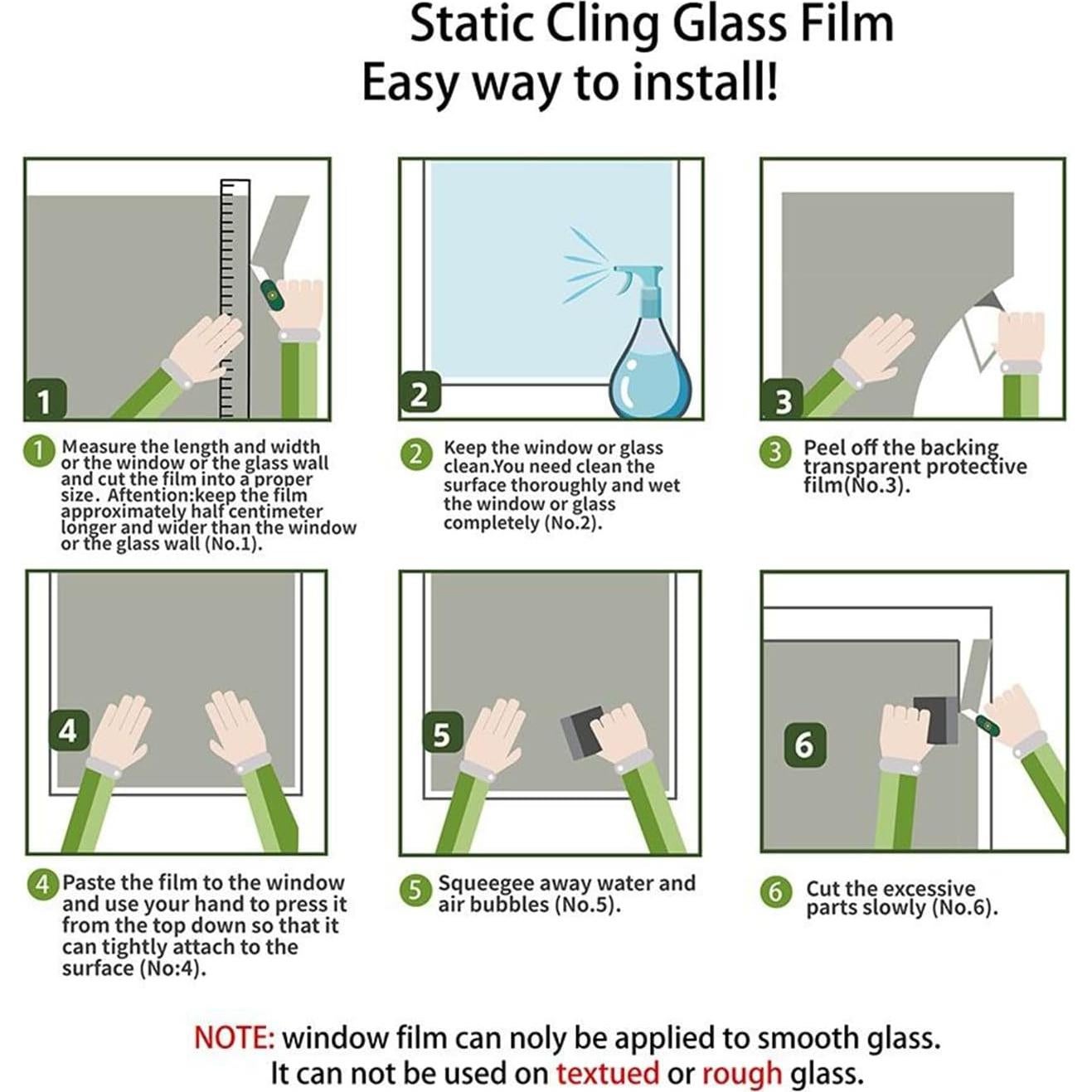 Static Cling Glass Film
Easy way to install!

1

2

3

1 Measure the length and width or the window or the glass wall and cut the film into a proper size. Aftention:keep the film approximately half centimeter longer and wider than the window or the glass wall (No.1).

2 Keep the window or glass clean.You need clean the surface thoroughly and wet the window or glass completely (No.2).

3 Peel off the backing transparent protective film(No.3).

4

5

6

4 Paste the film to the window and use your hand to press it from the top down so that it can tightly attach to the surface (No:4).

5 Squeegee away water and air bubbles (No.5).

6 Cut the excessive parts slowly (No.6).

NOTE: window film can noly be applied to smooth glass. It can not be used on textued or rough glass.