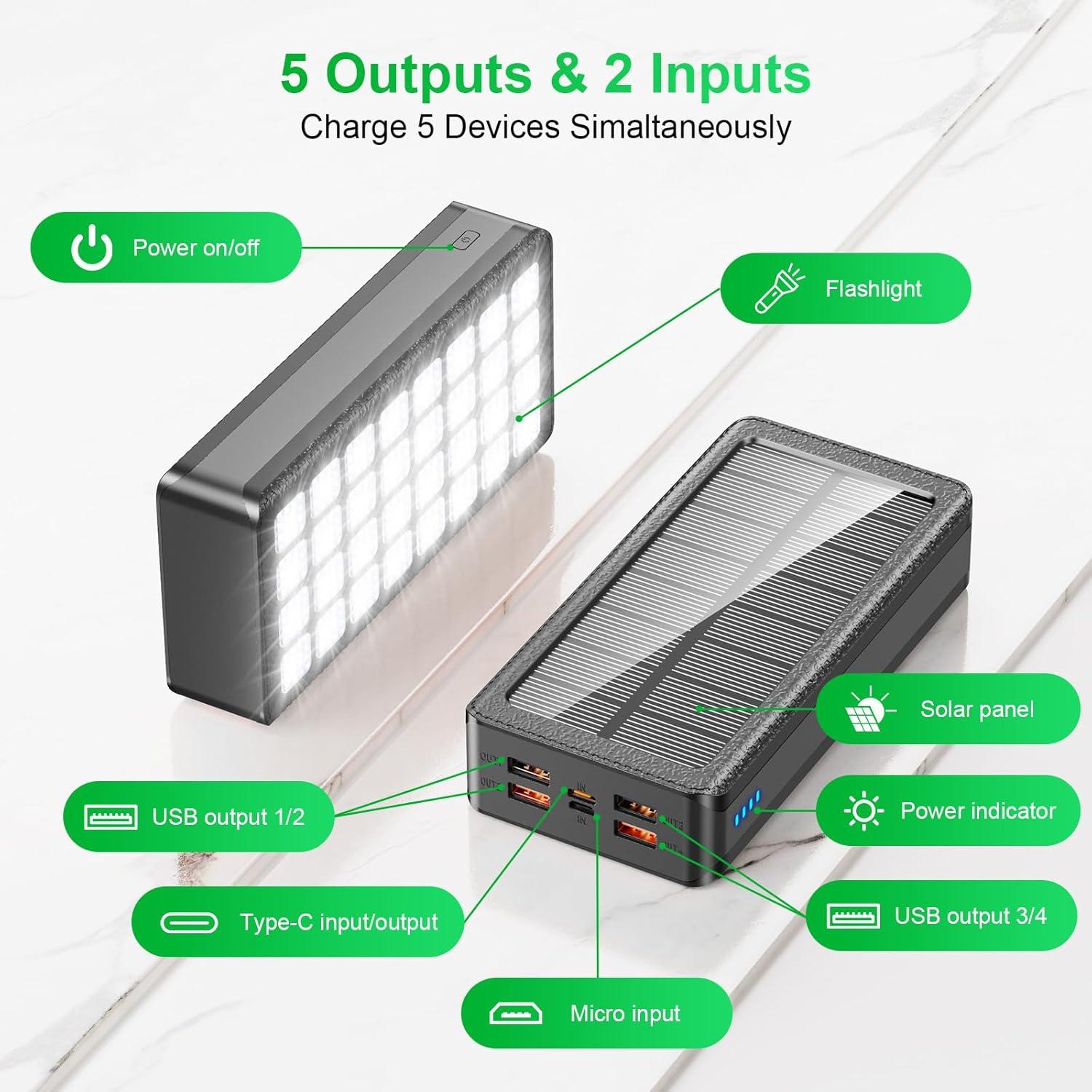 5 Outputs & 2 Inputs
Charge 5 Devices Simaltaneously

Power on/off

Flashlight

Solar panel

OUT
OUT
IN
IN
OUT
OUT

USB output 1/2

Power indicator

Type-C input/output

USB output 3/4

Micro input