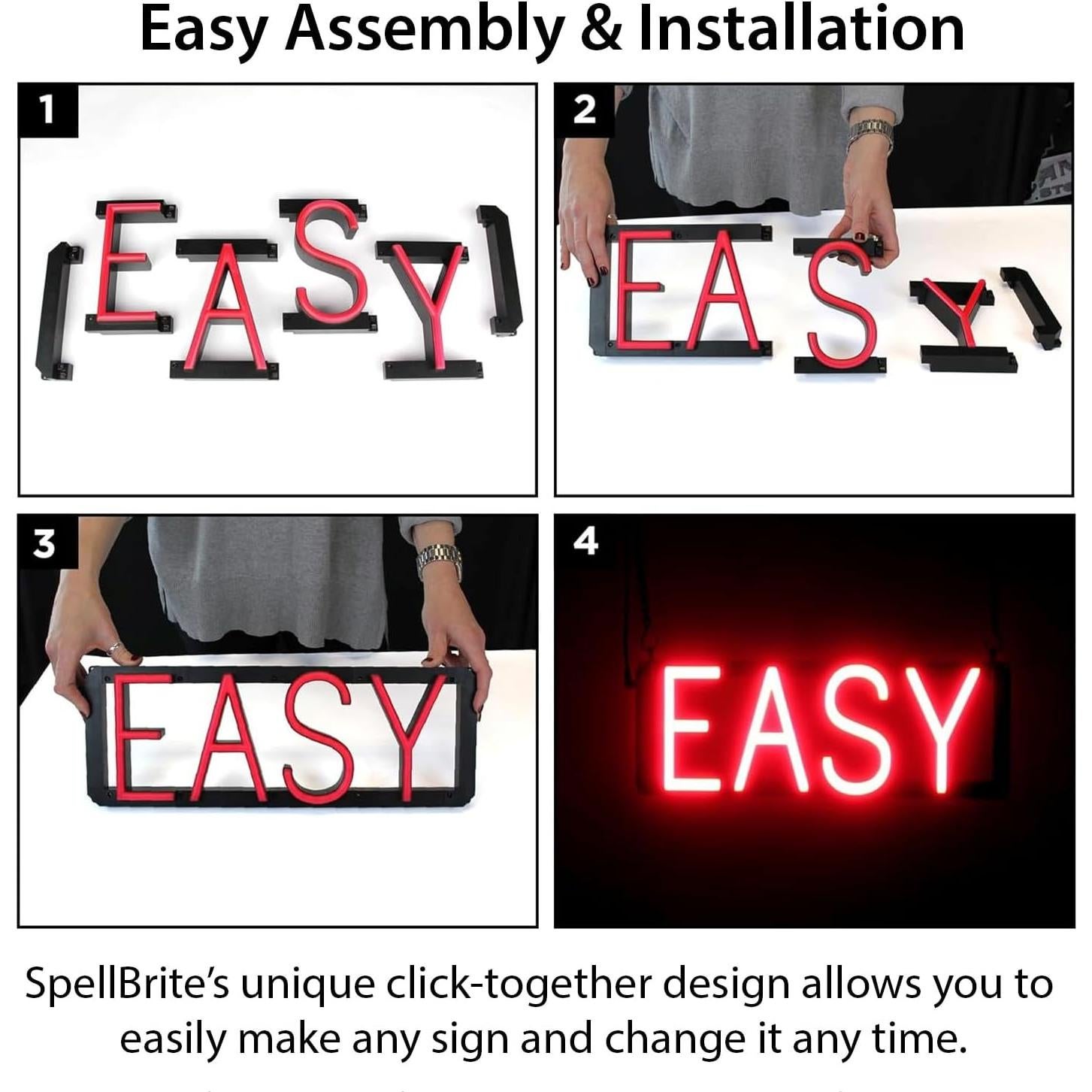 Easy Assembly & Installation

1

EASY

2

EASY

3

EASY

4

EASY

SpellBrite's unique click-together design allows you to easily make any sign and change it any time.