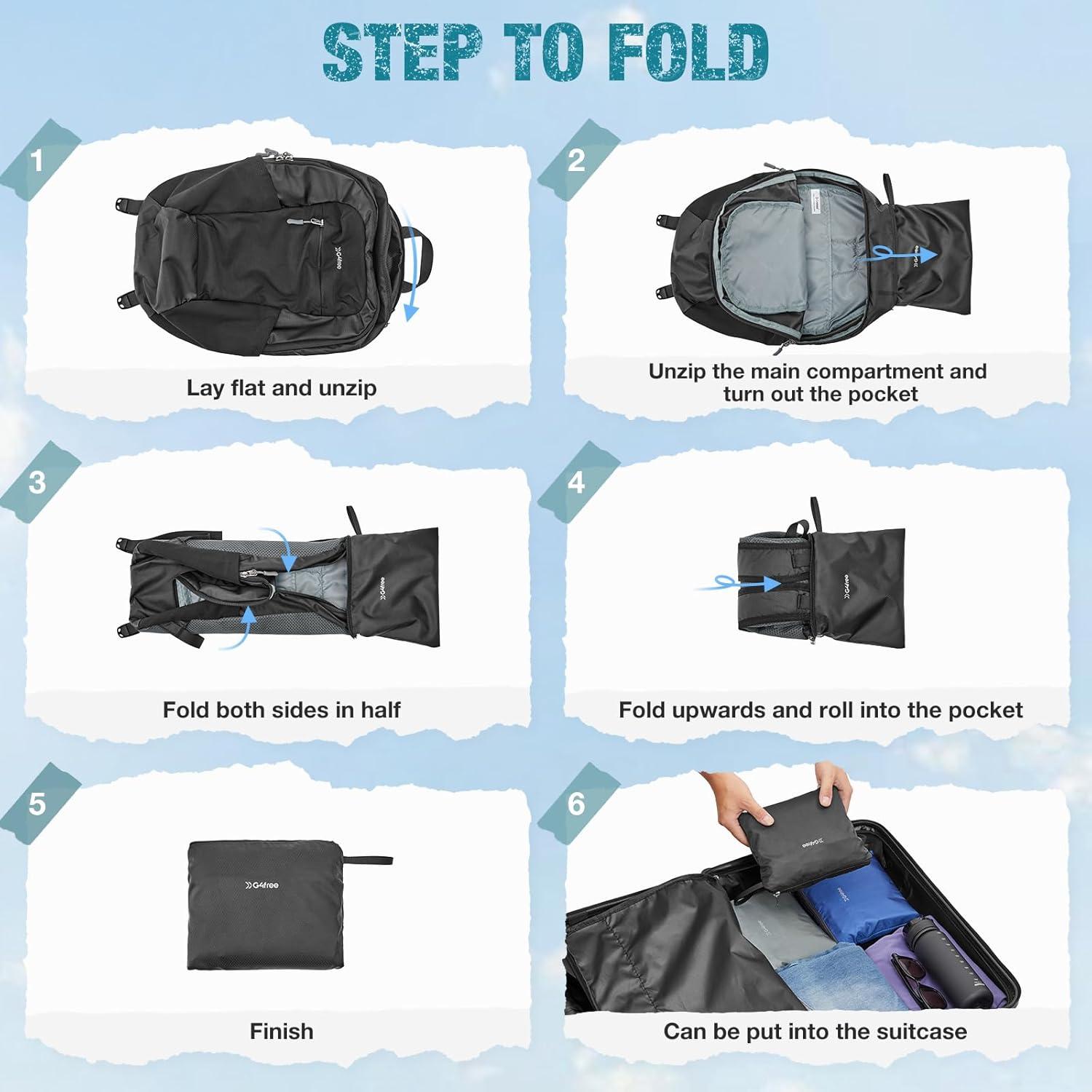 STEP TO FOLD

1

G4free

Lay flat and unzip

2

G4free

Unzip the main compartment and turn out the pocket

3

G4free

Fold both sides in half

4

G4free

Fold upwards and roll into the pocket

5

G4free

Finish

6

G4free

Can be put into the suitcase