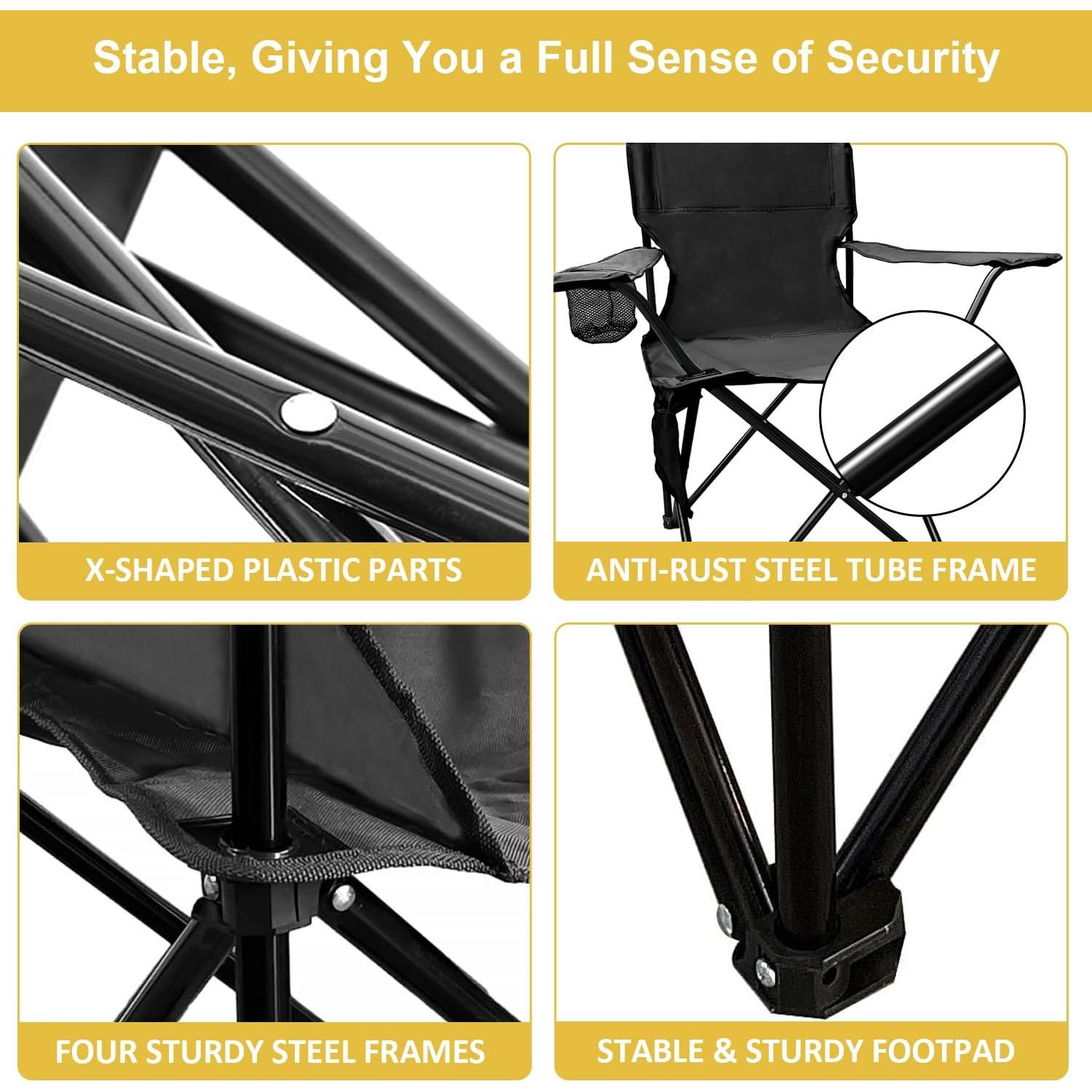 Stable, Giving You a Full Sense of Security

X-SHAPED PLASTIC PARTS

ANTI-RUST STEEL TUBE FRAME

FOUR STURDY STEEL FRAMES

STABLE & STURDY FOOTPAD