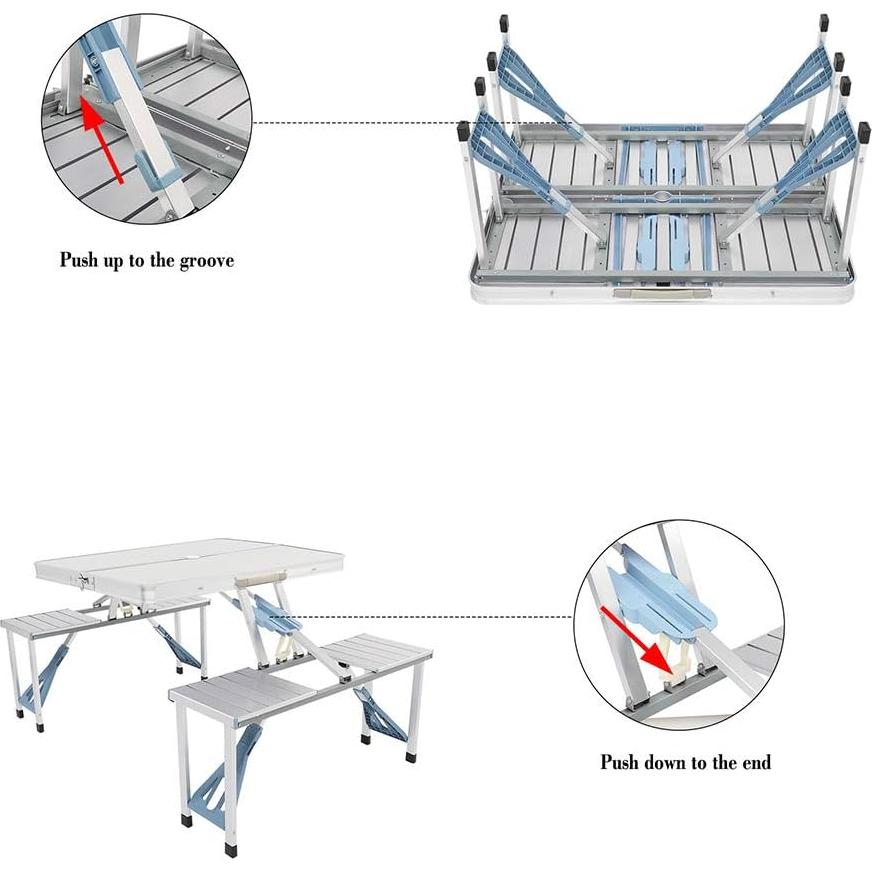 Push up to the groove

Push down to the end