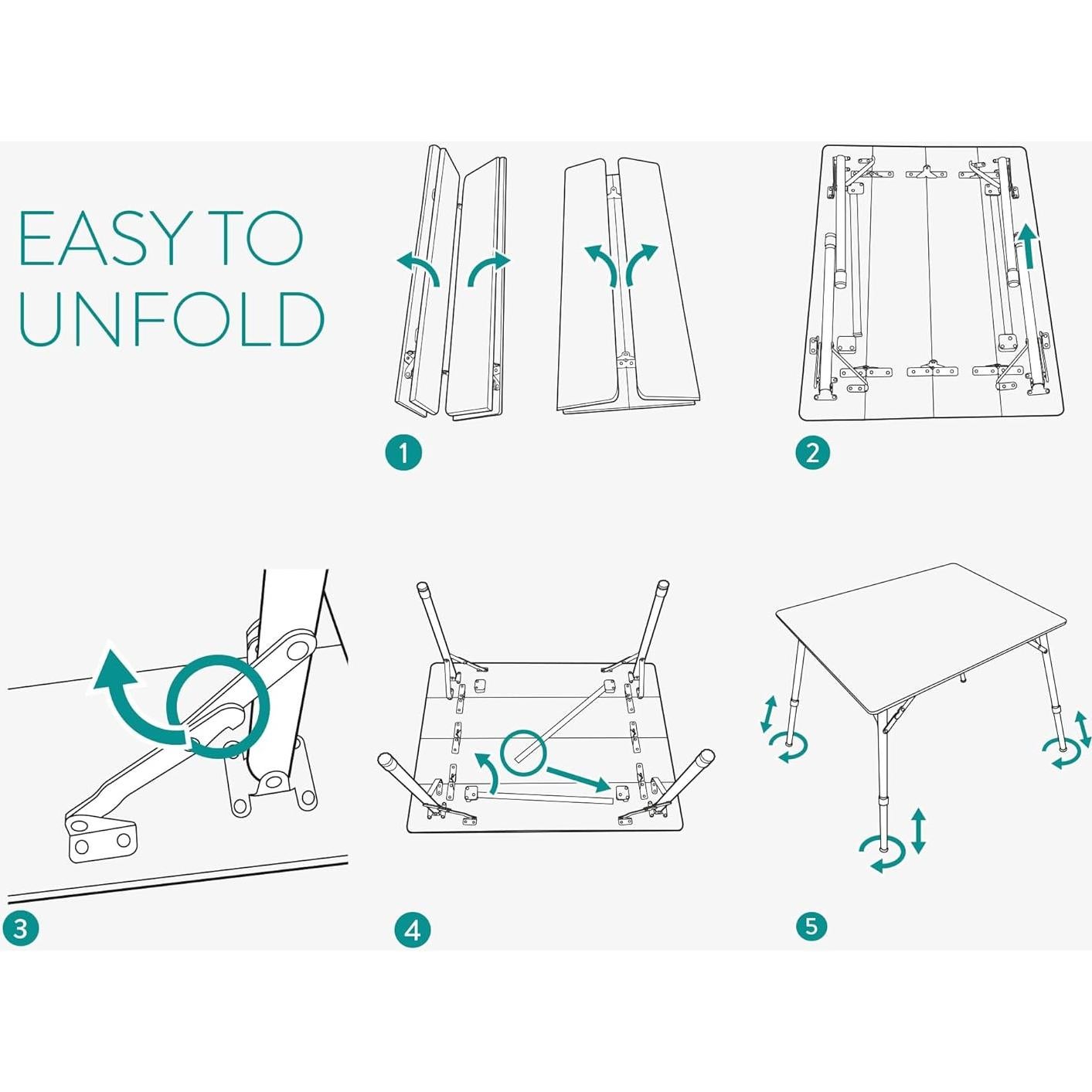 EASY TO UNFOLD

1

2

3

4

5