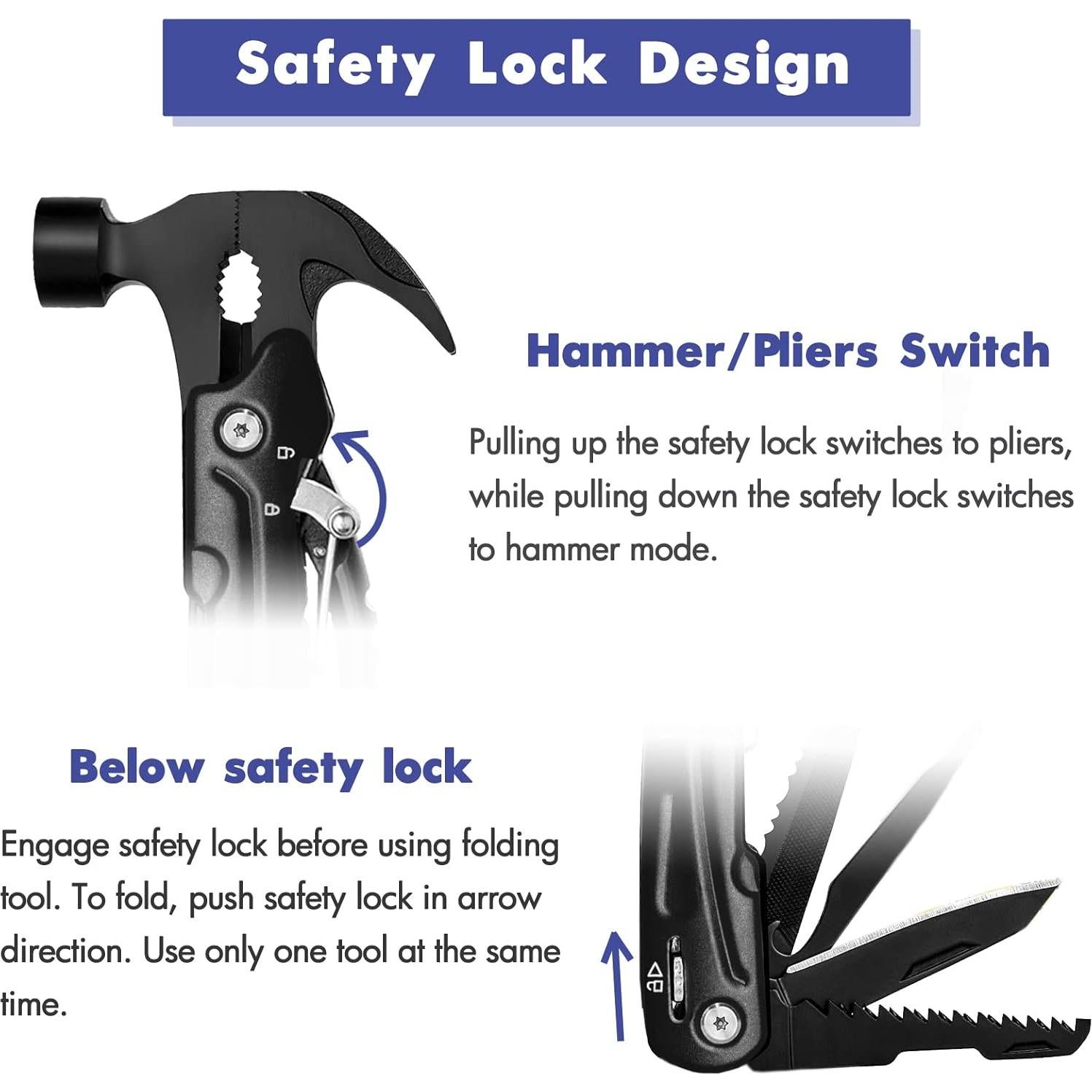 Safety Lock Design

Hammer/Pliers Switch

Pulling up the safety lock switches to pliers, while pulling down the safety lock switches to hammer mode.

Below safety lock

Engage safety lock before using folding tool. To fold, push safety lock in arrow direction. Use only one tool at the same time.