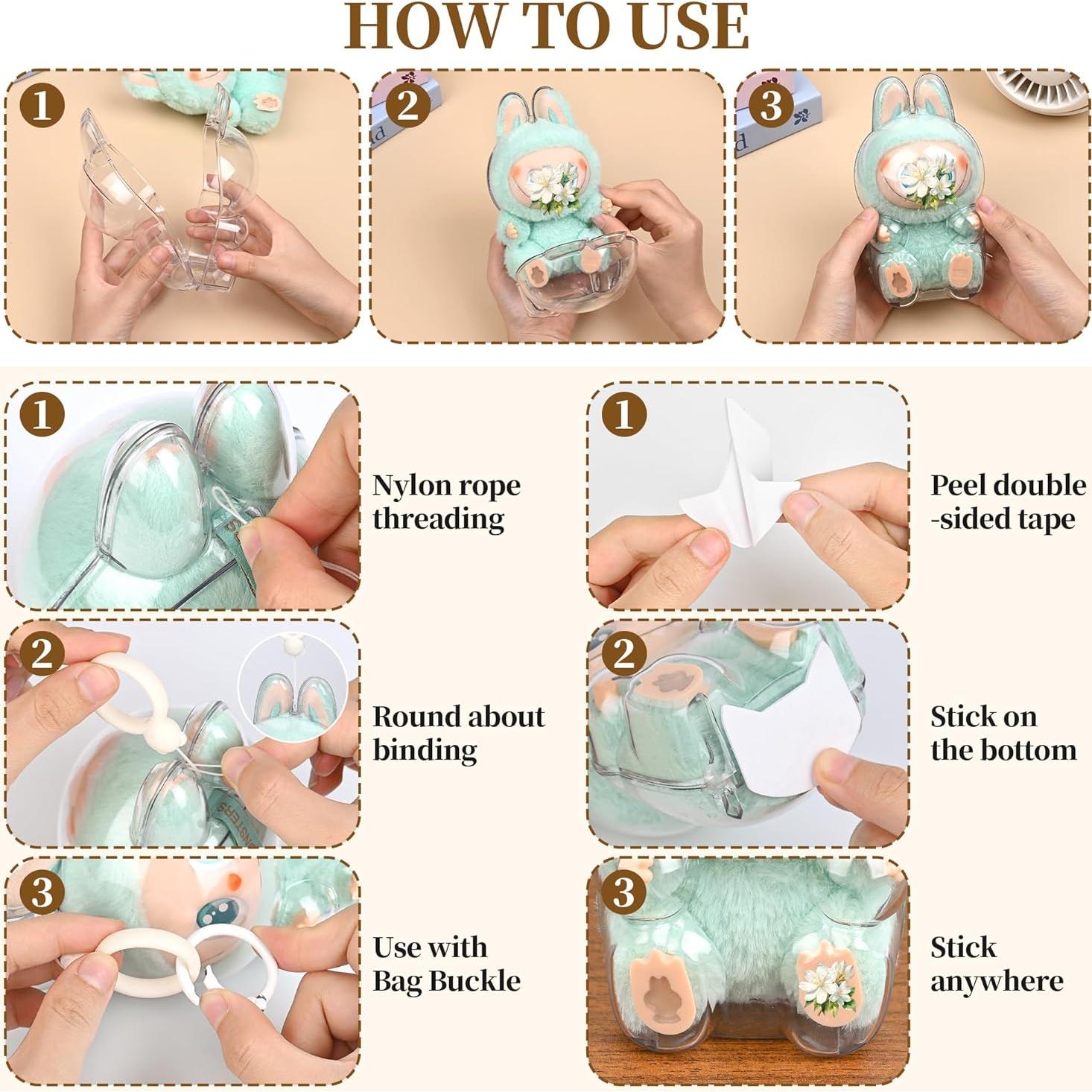 HOW TO USE

1

2

3

1

Nylon rope threading

2

Round about binding

3

Use with Bag Buckle

1

Peel double -sided tape

2

Stick on the bottom

3

Stick anywhere