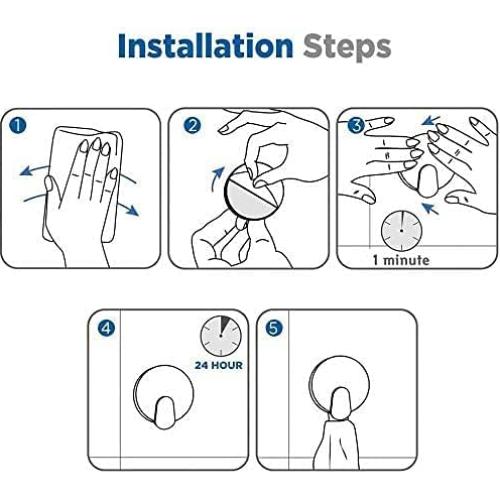 Installation Steps

1

2

3

1 minute

4

24 HOUR

5