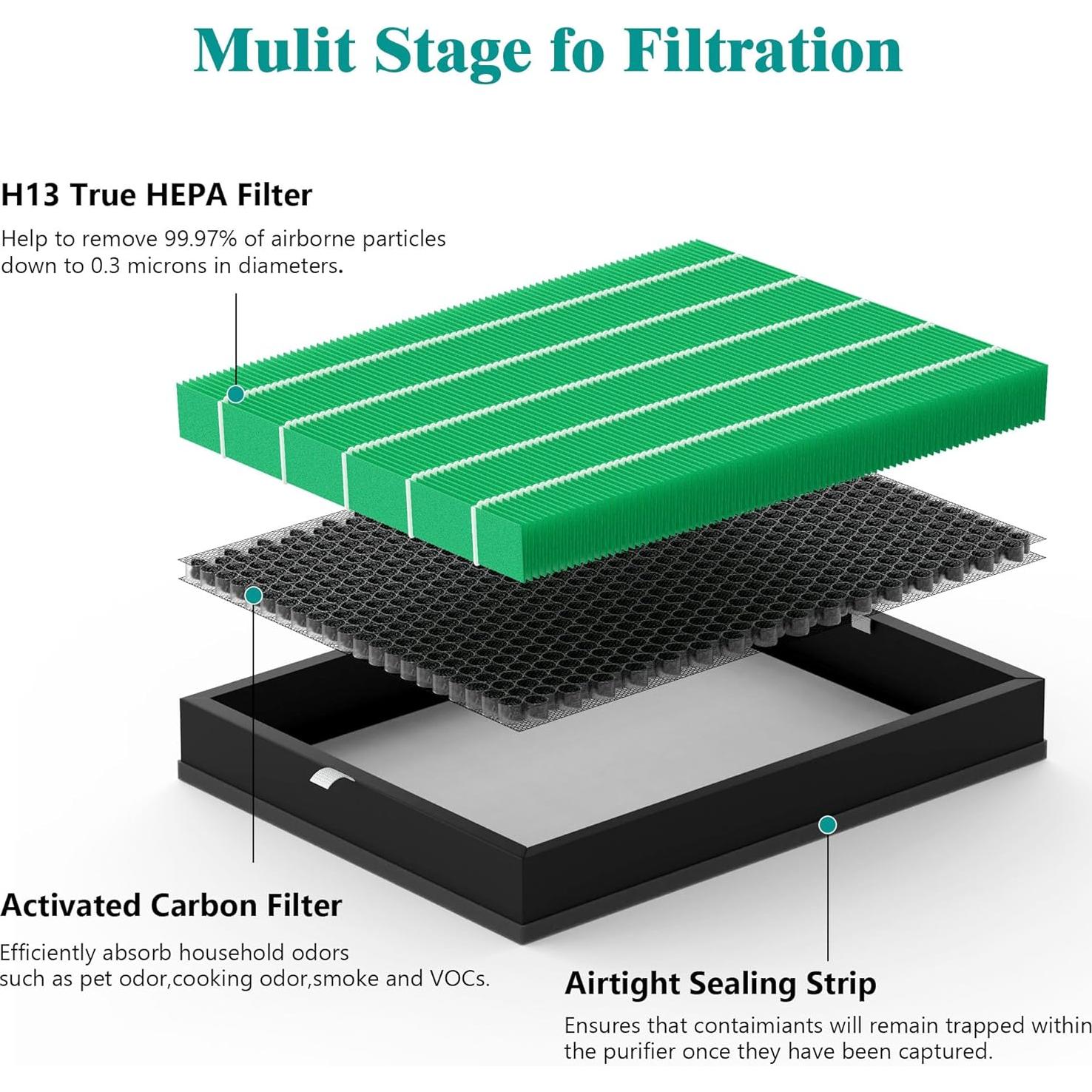 Mulit Stage fo Filtration

H13 True HEPA Filter

Help to remove 99.97% of airborne particles down to 0.3 microns in diameters.

Activated Carbon Filter

Efficiently absorb household odors such as pet odor,cooking odor,smoke and VOCs.

Airtight Sealing Strip

Ensures that contaimiants will remain trapped within the purifier once they have been captured.