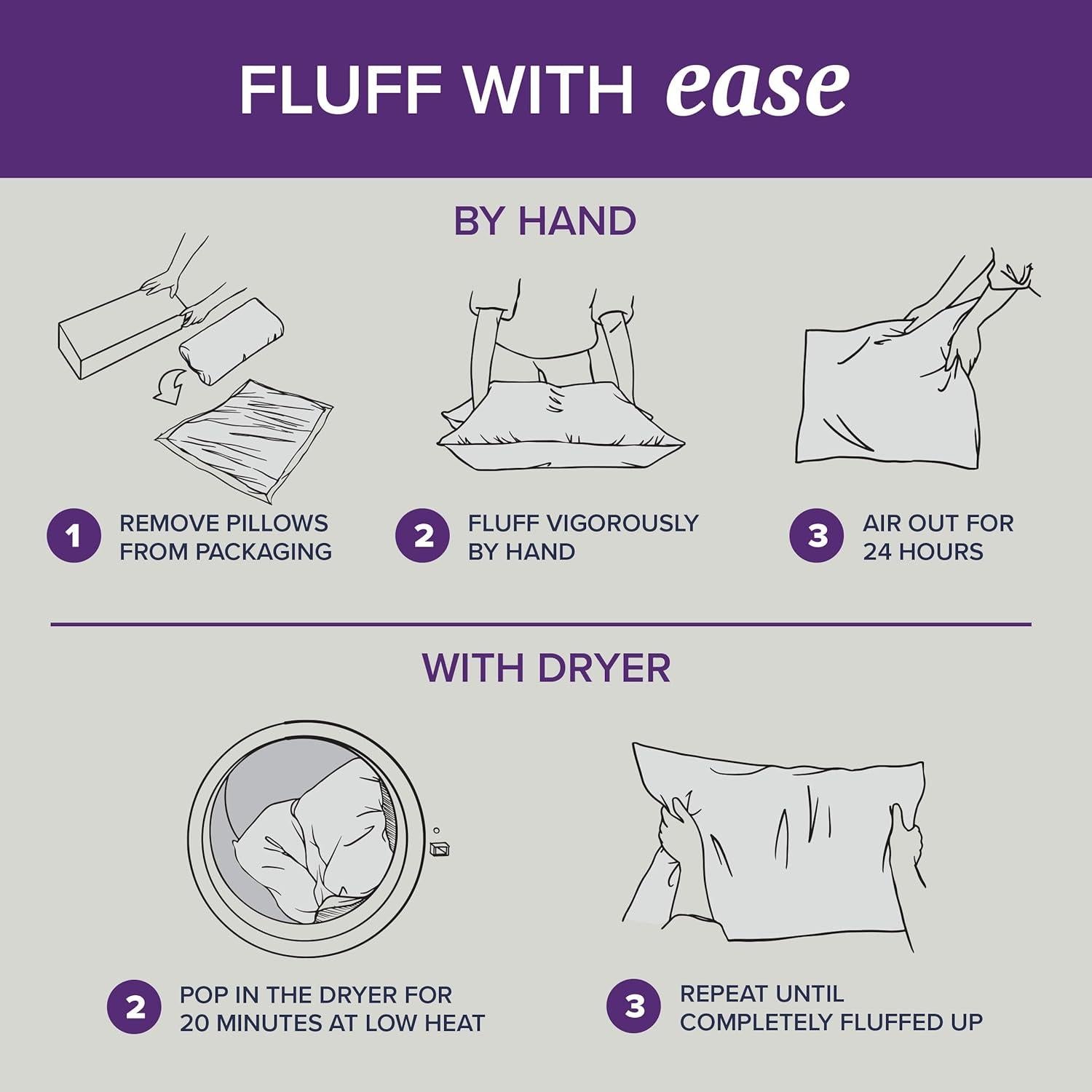 FLUFF WITH ease

BY HAND

1 REMOVE PILLOWS FROM PACKAGING

2 FLUFF VIGOROUSLY BY HAND

3 AIR OUT FOR 24 HOURS

WITH DRYER

2 POP IN THE DRYER FOR 20 MINUTES AT LOW HEAT

3 REPEAT UNTIL COMPLETELY FLUFFED UP