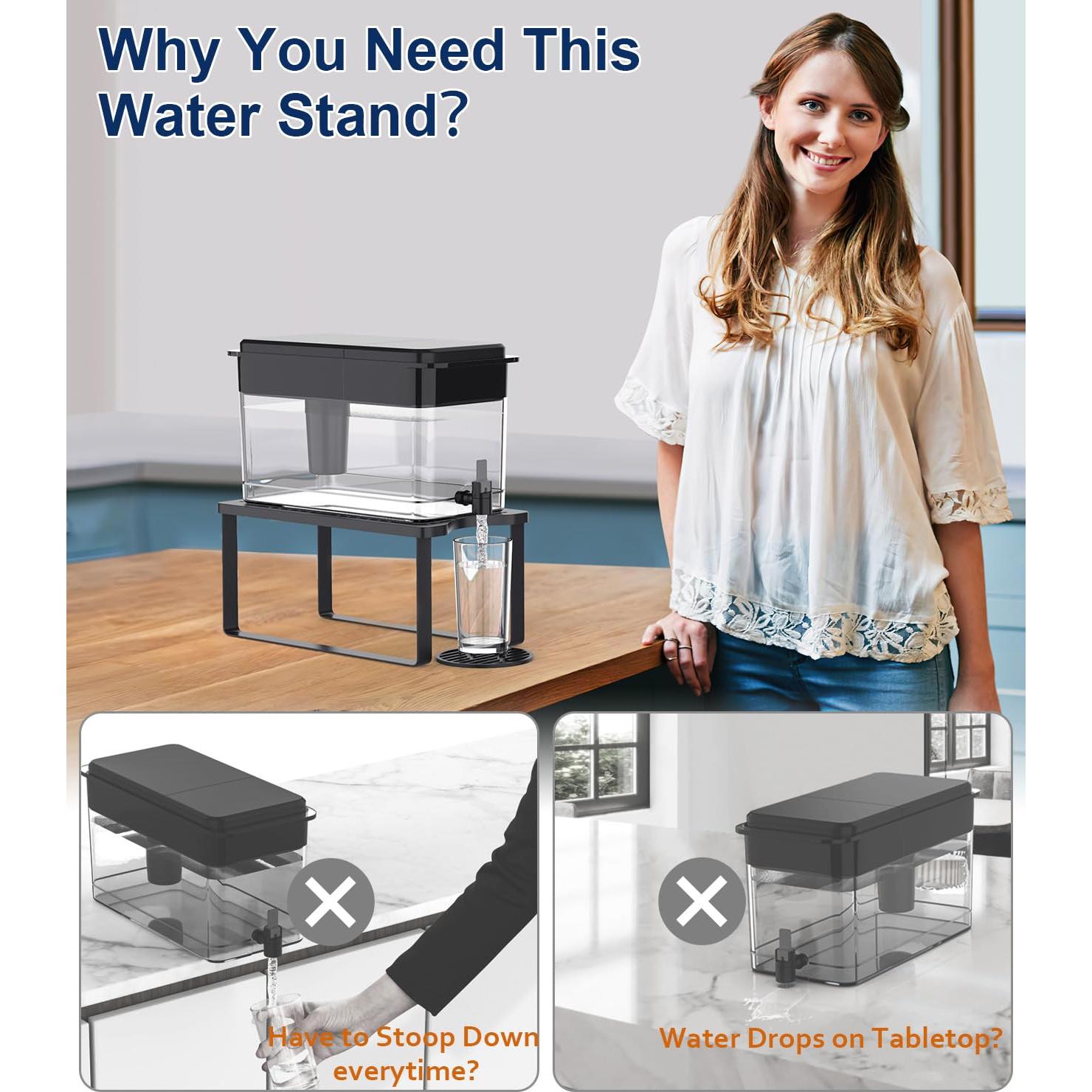 Why You Need This Water Stand?

Have to Stoop Down everytime?

Water Drops on Tabletop?