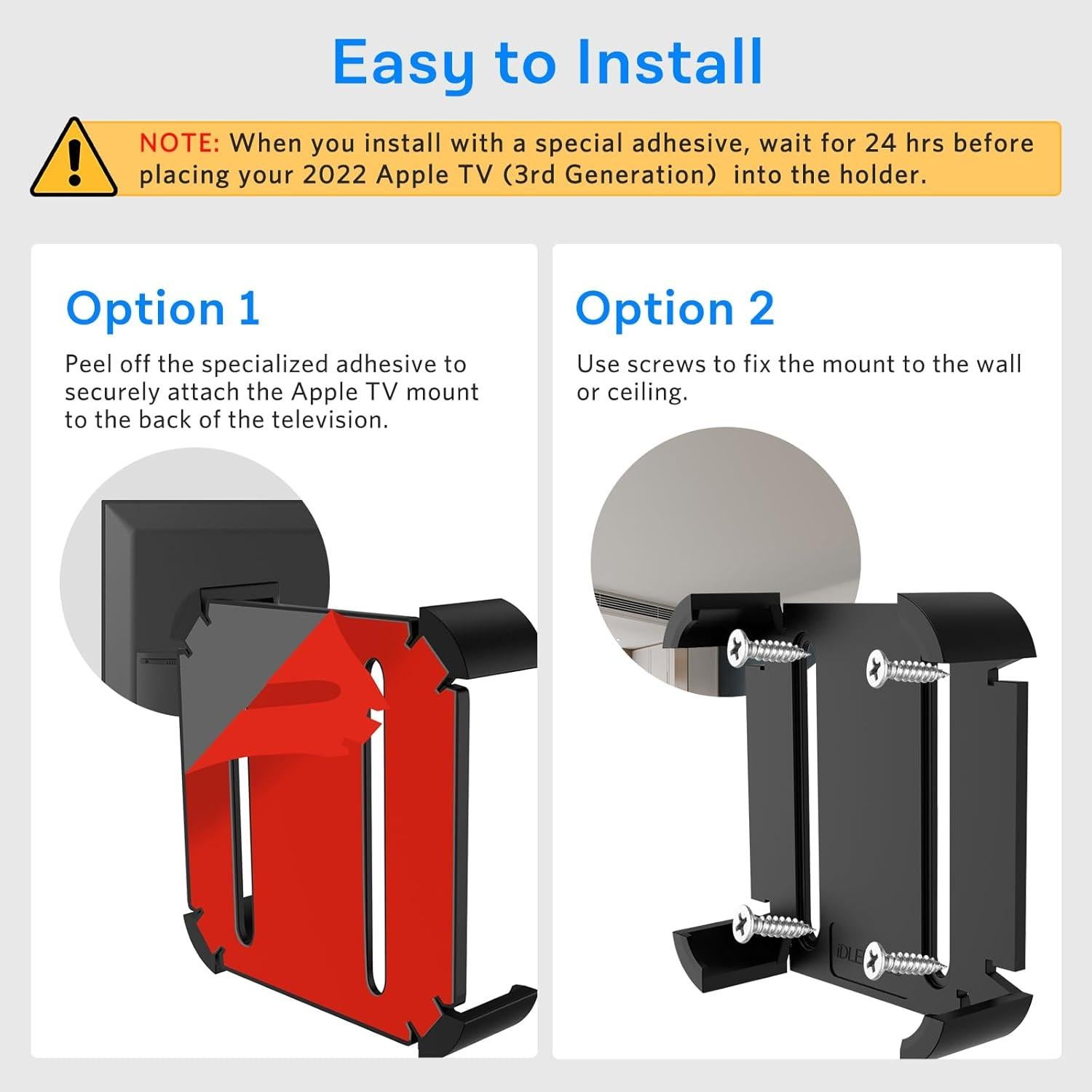 Easy to Install

NOTE: When you install with a special adhesive, wait for 24 hrs before placing your 2022 Apple TV (3rd Generation) into the holder.

Option 1

Peel off the specialized adhesive to securely attach the Apple TV mount to the back of the television.

Option 2

Use screws to fix the mount to the wall or ceiling.

iDLE