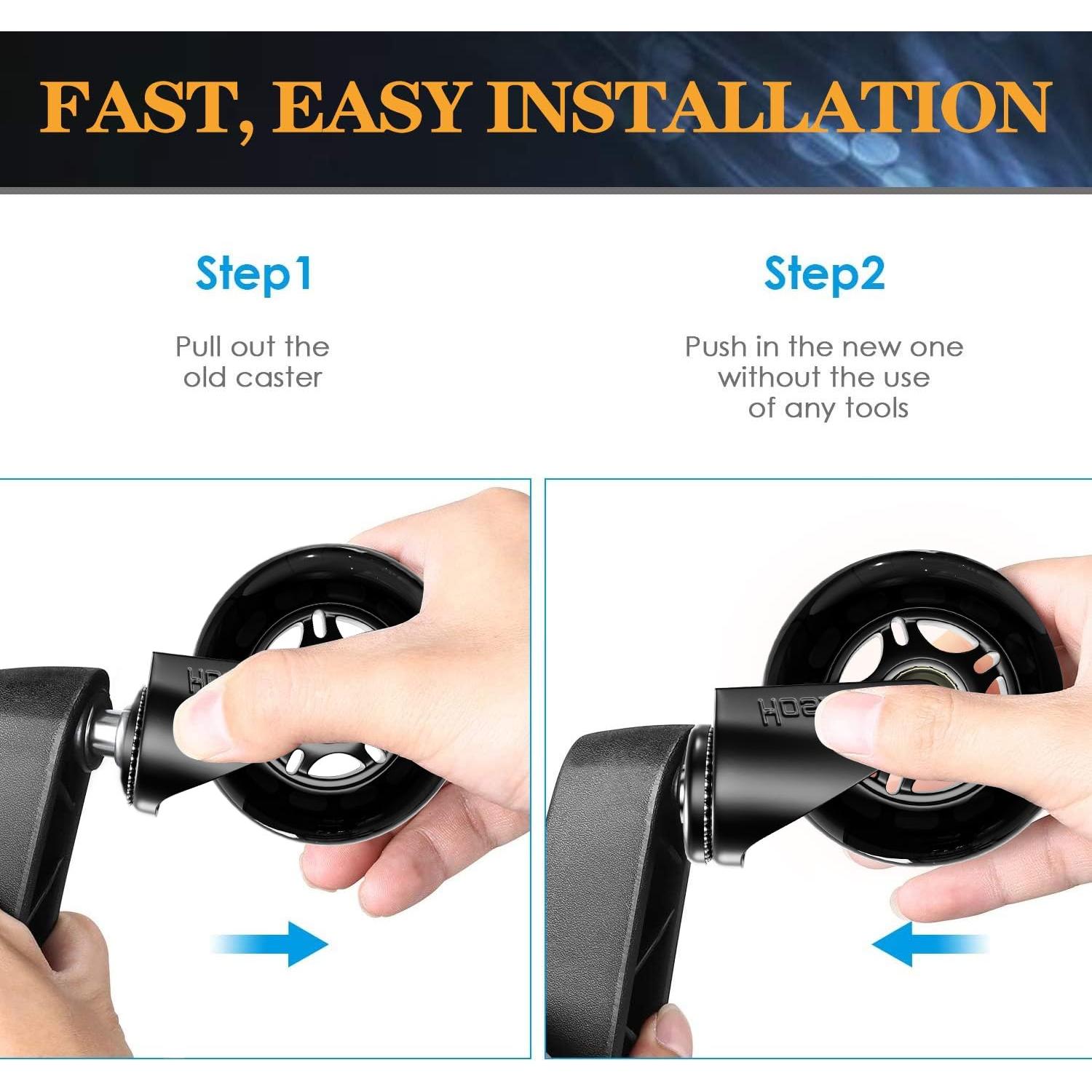 FAST, EASY INSTALLATION

Step1

Pull out the old caster

Step2

Push in the new one without the use of any tools