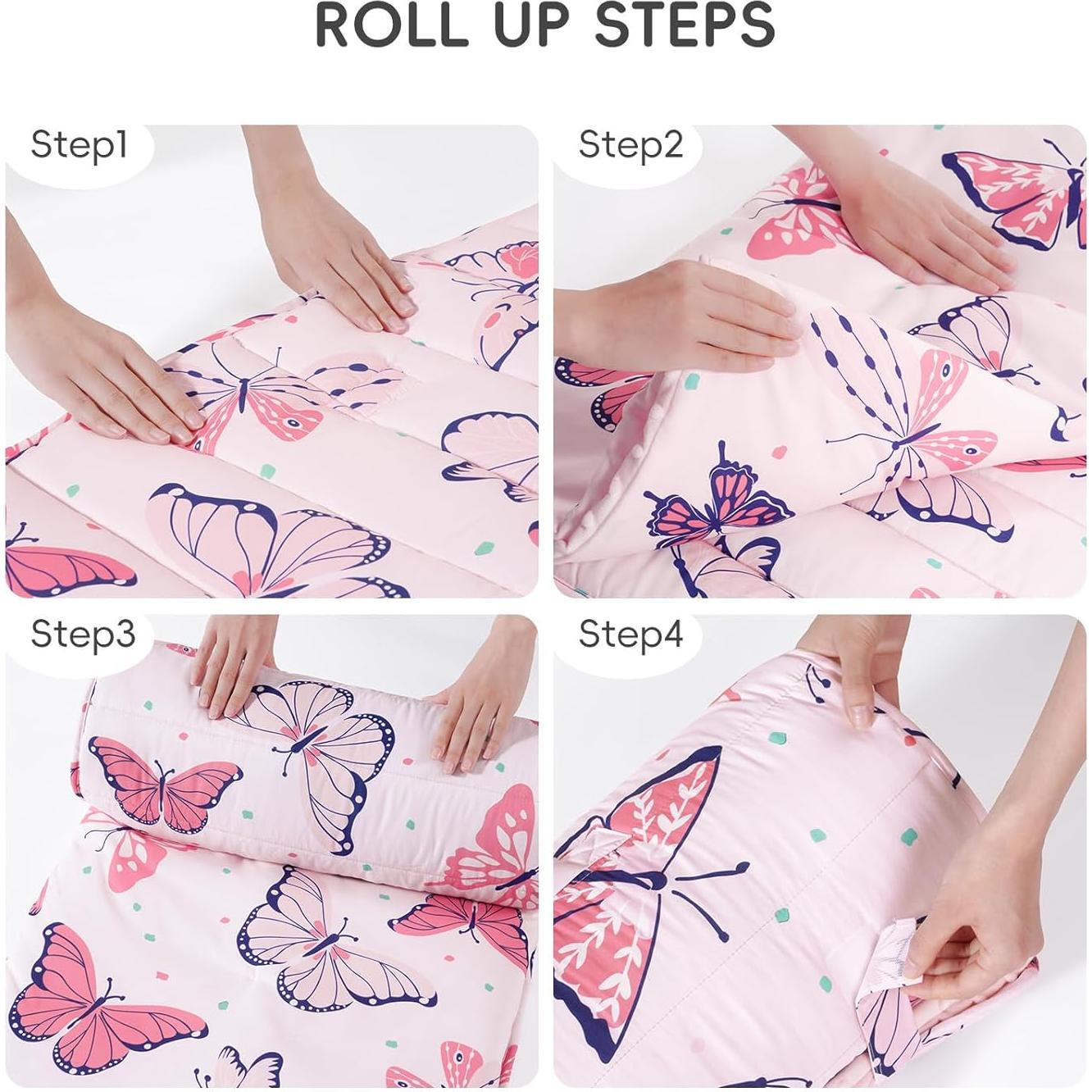 ROLL UP STEPS

Step1

Step2

Step3

Step4