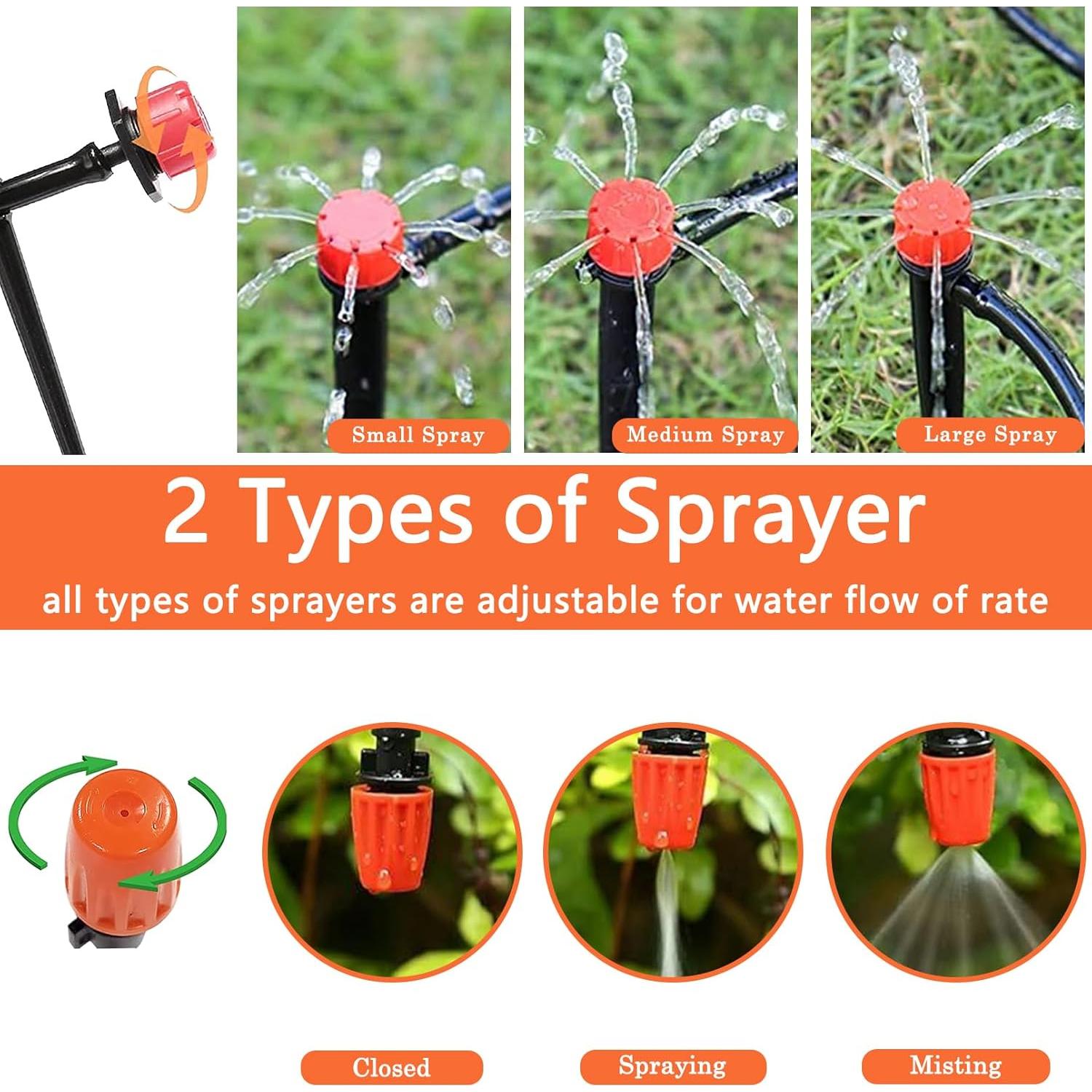 Small Spray

Medium Spray

Large Spray

2 Types of Sprayer

all types of sprayers are adjustable for water flow of rate

Closed

Spraying

Misting