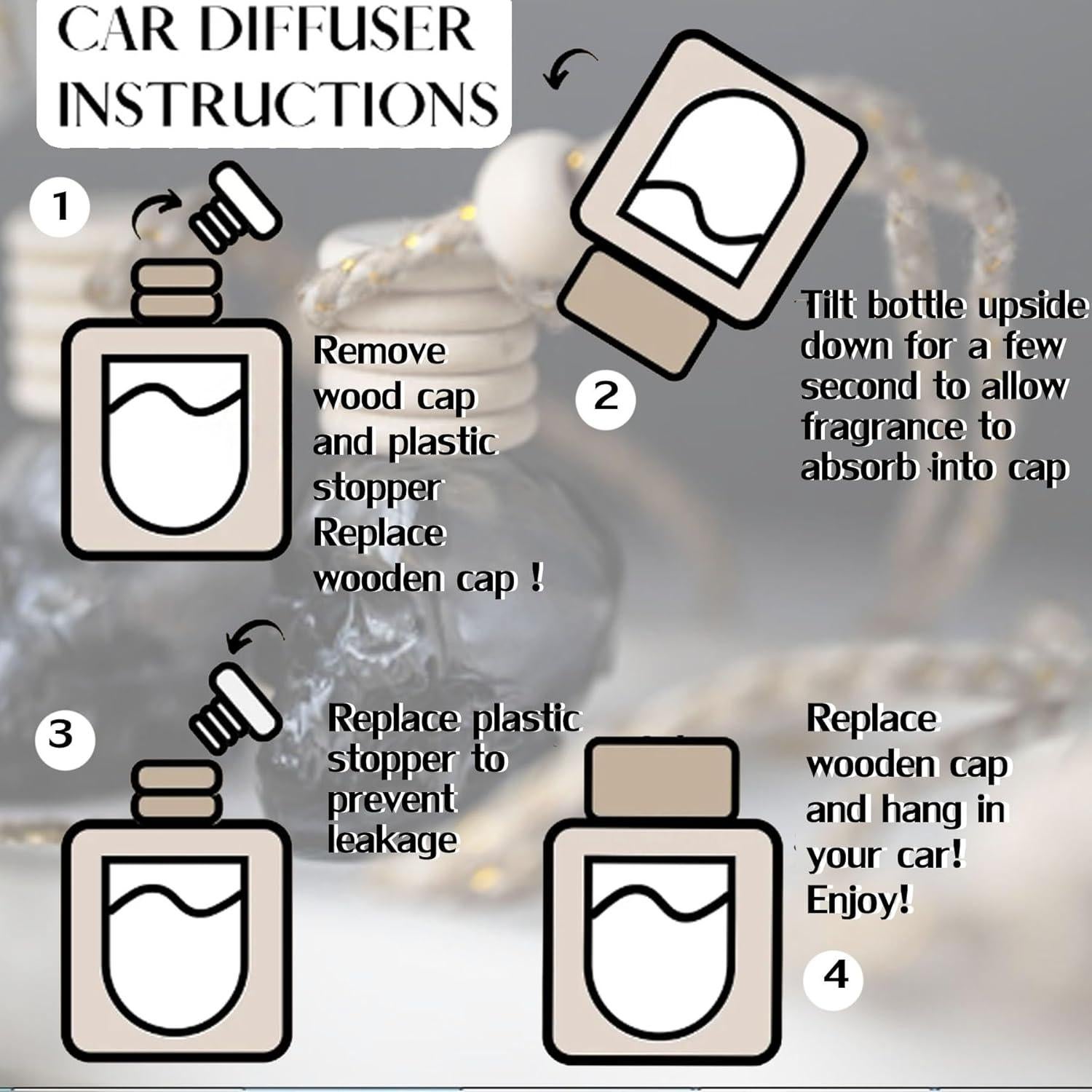 CAR DIFFUSER INSTRUCTIONS

1

Remove wood cap and plastic stopper Replace wooden cap !

2

Tilt bottle upside down for a few second to allow fragrance to absorb into cap

3

Replace plastic stopper to prevent leakage

Replace wooden cap and hang in your car! Enjoy!

4