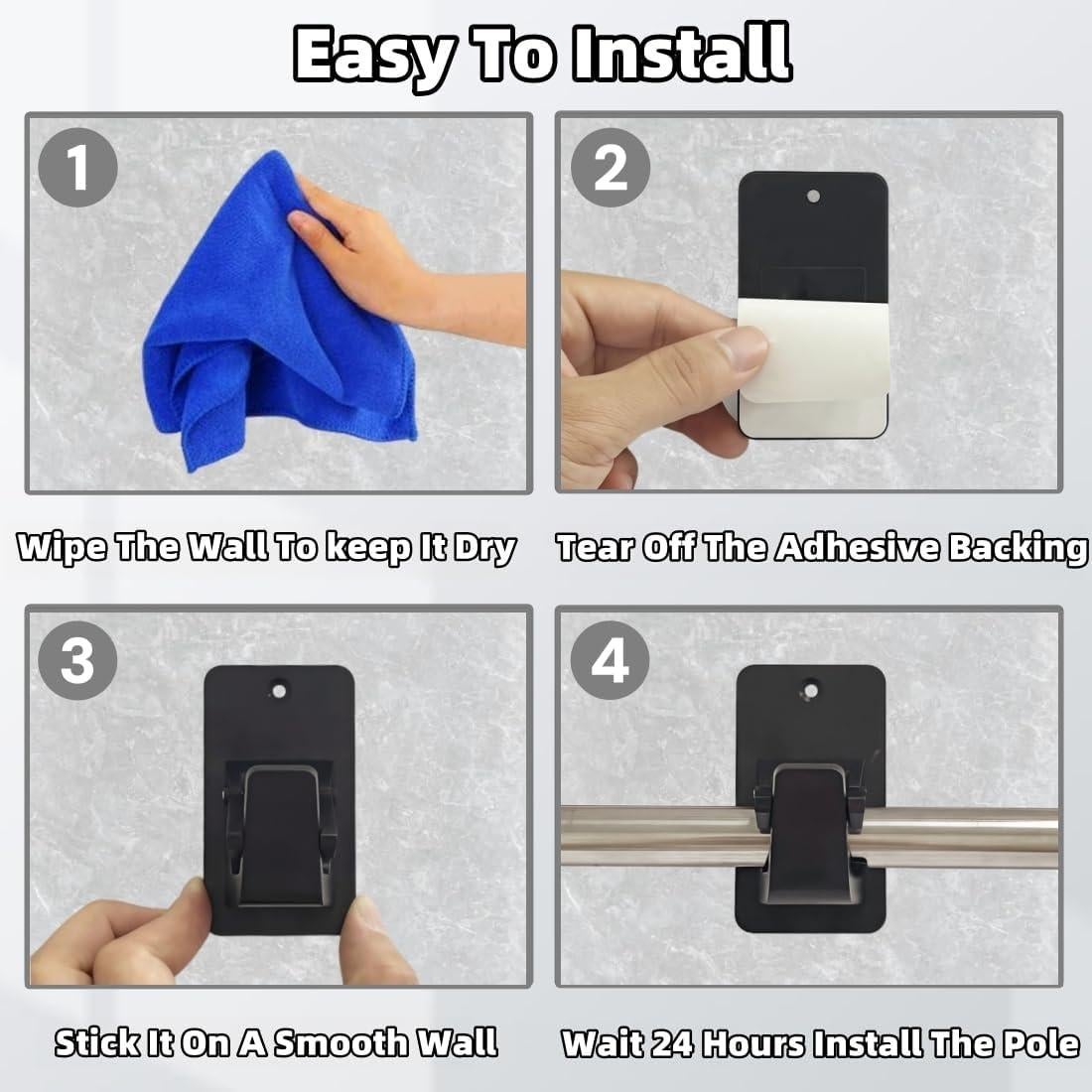 Easy To Install

1

Wipe The Wall To keep It Dry

2

Tear Off The Adhesive Backing

3

Stick It On A Smooth Wall

4

Wait 24 Hours Install The Pole