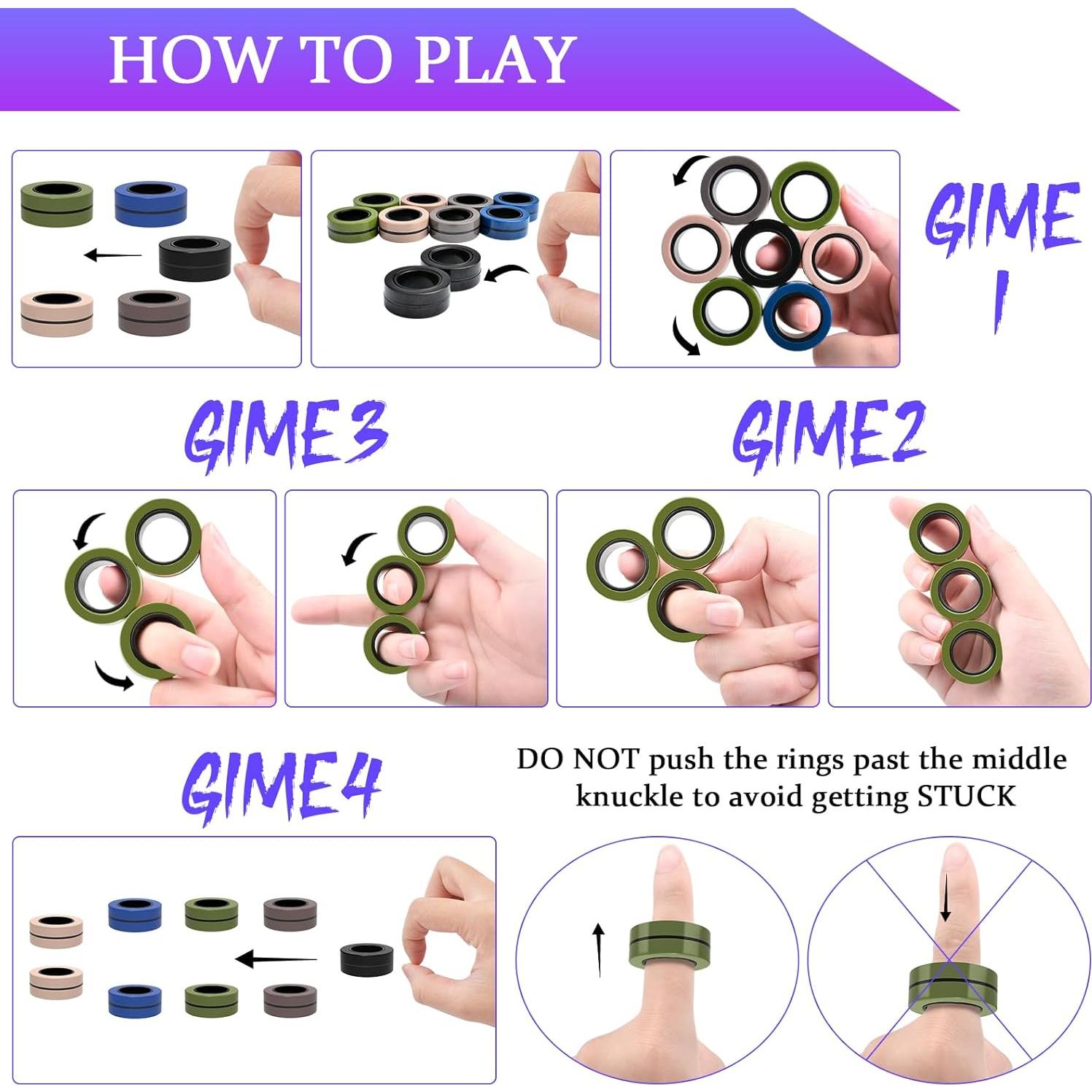 HOW TO PLAY

GIME 1

GIME3

GIME2

GIME4

DO NOT push the rings past the middle knuckle to avoid getting STUCK