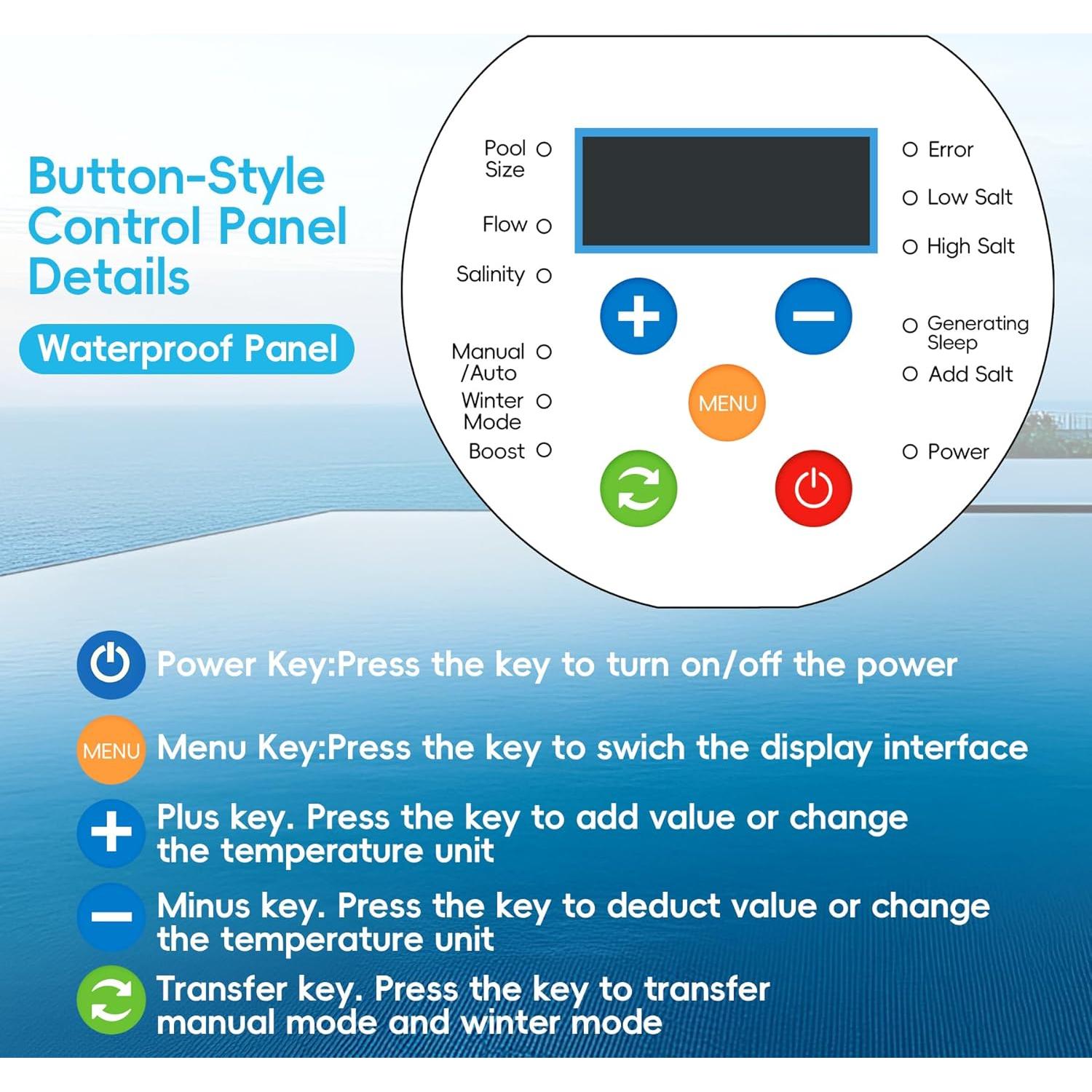 Button-Style Control Panel Details

Waterproof Panel

Pool Size

Flow

Salinity

Manual /Auto

Winter Mode

Boost

Error

Low Salt

High Salt

Generating Sleep

Add Salt

Power

MENU

Power Key:Press the key to turn on/off the power

MENU Menu Key:Press the key to swich the display interface

Plus key. Press the key to add value or change the temperature unit

Minus key. Press the key to deduct value or change the temperature unit

Transfer key. Press the key to transfer manual mode and winter mode