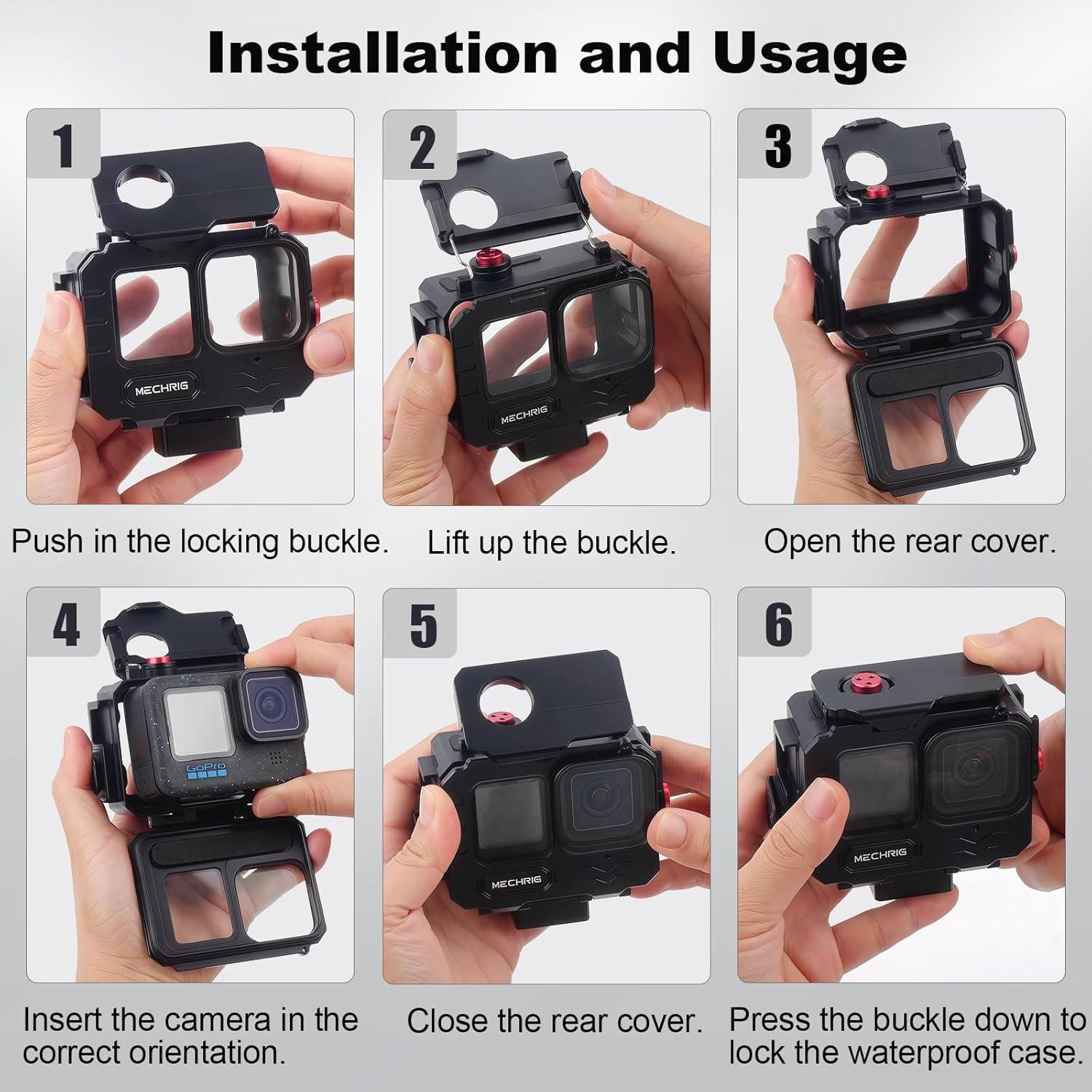 Installation and Usage

1

MECHRIG

Push in the locking buckle.

2

MECHRIG

Lift up the buckle.

3

Open the rear cover.

4

GoPro

Insert the camera in the correct orientation.

5

MECHRIG

Close the rear cover.

6

MECHRIG

Press the buckle down to lock the waterproof case.