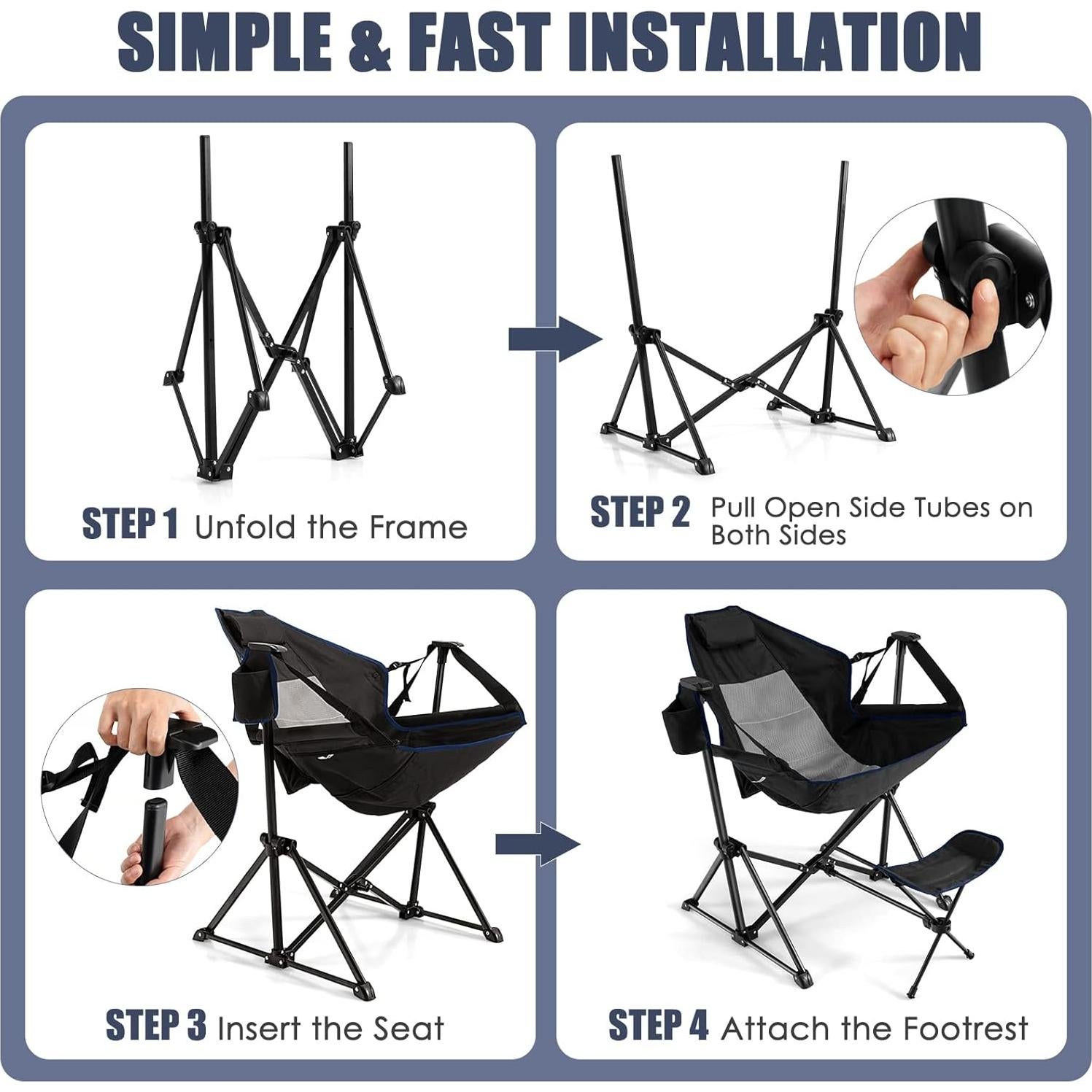 SIMPLE & FAST INSTALLATION

STEP 1 Unfold the Frame

STEP 2 Pull Open Side Tubes on Both Sides

STEP 3 Insert the Seat

STEP 4 Attach the Footrest