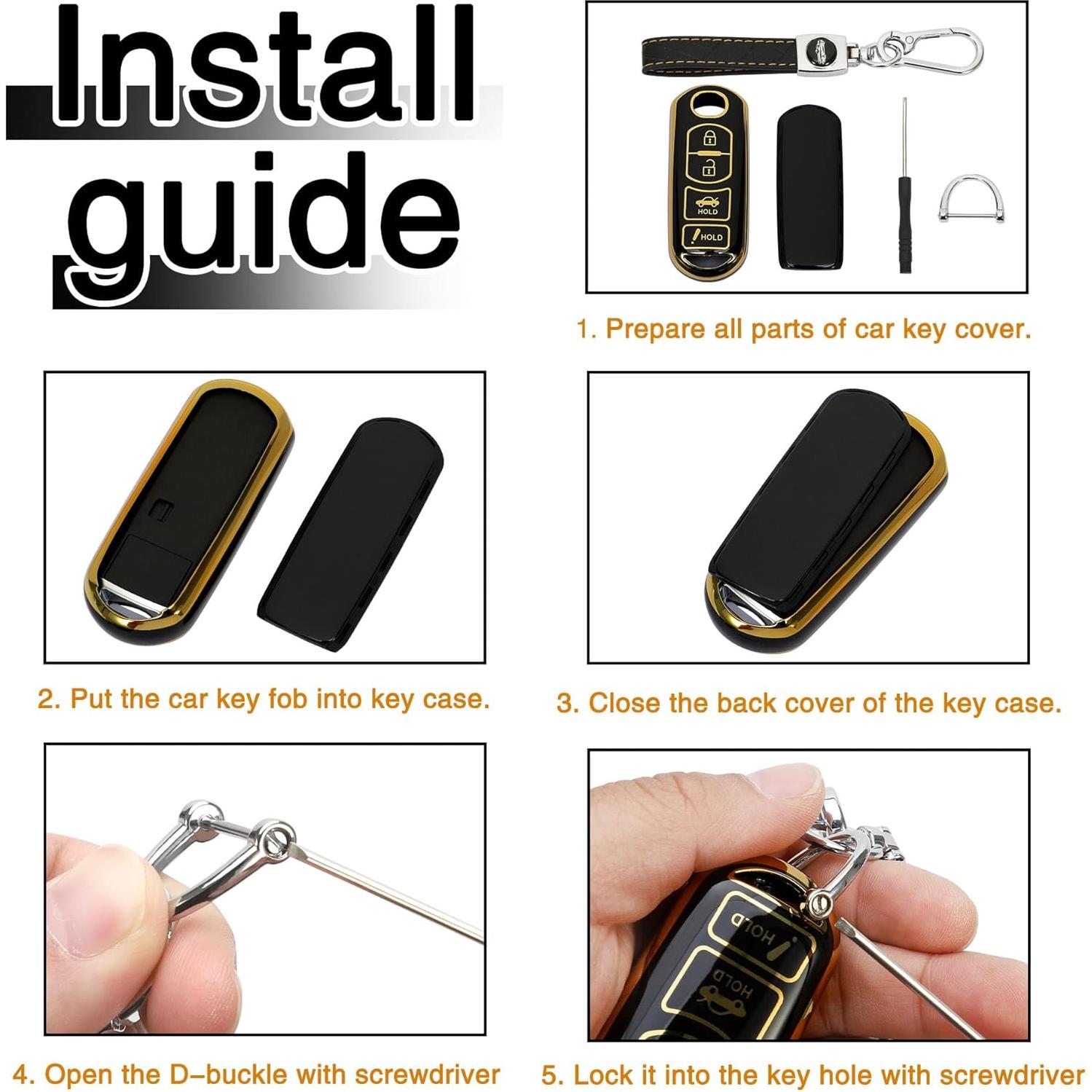 Install guide

HOLD

HOLD

1. Prepare all parts of car key cover.

2. Put the car key fob into key case.

3. Close the back cover of the key case.

HOLD

HOLD

4. Open the D–buckle with screwdriver

5. Lock it into the key hole with screwdriver