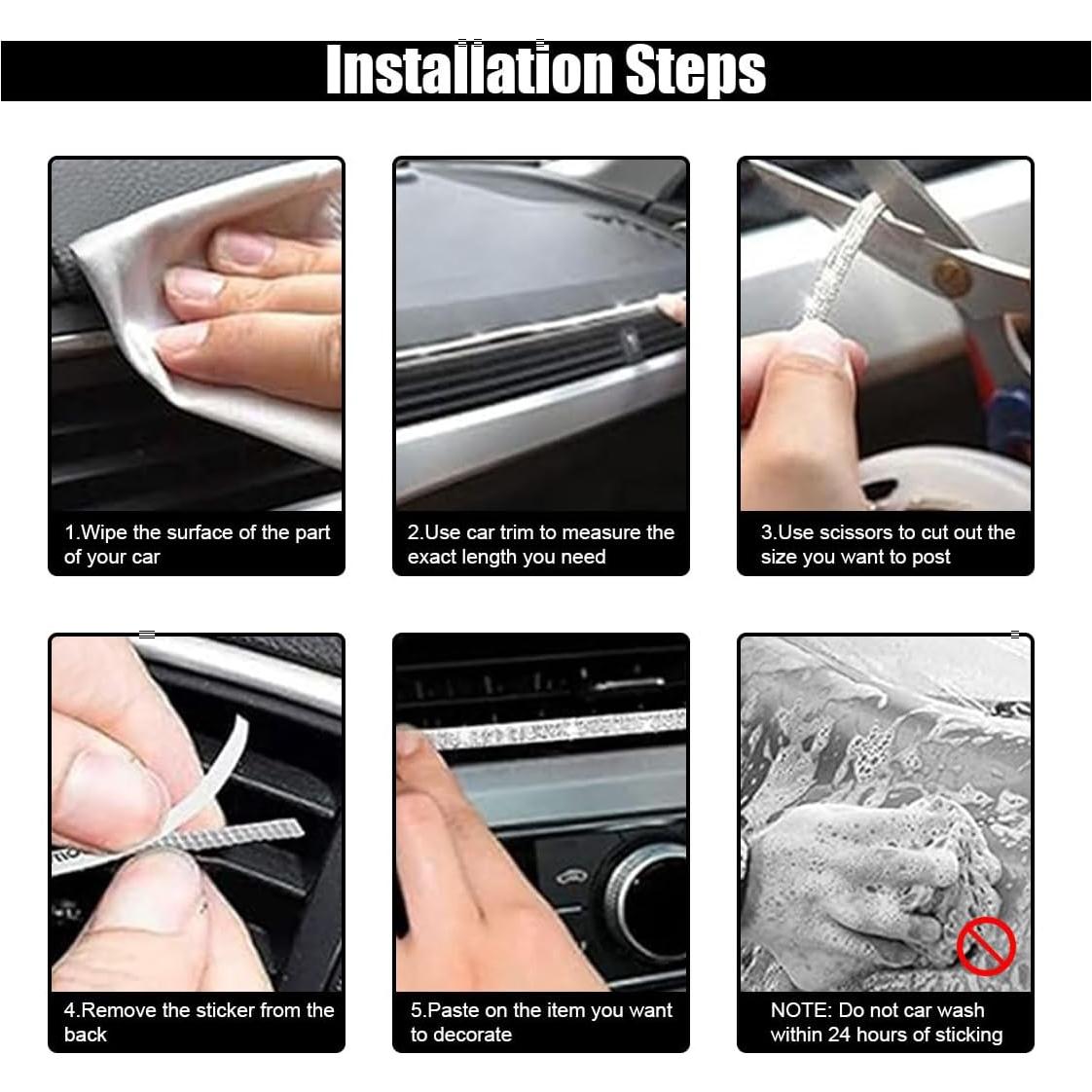 Installation Steps

1.Wipe the surface of the part of your car

2.Use car trim to measure the exact length you need

3.Use scissors to cut out the size you want to post

4.Remove the sticker from the back

5.Paste on the item you want to decorate

NOTE: Do not car wash within 24 hours of sticking