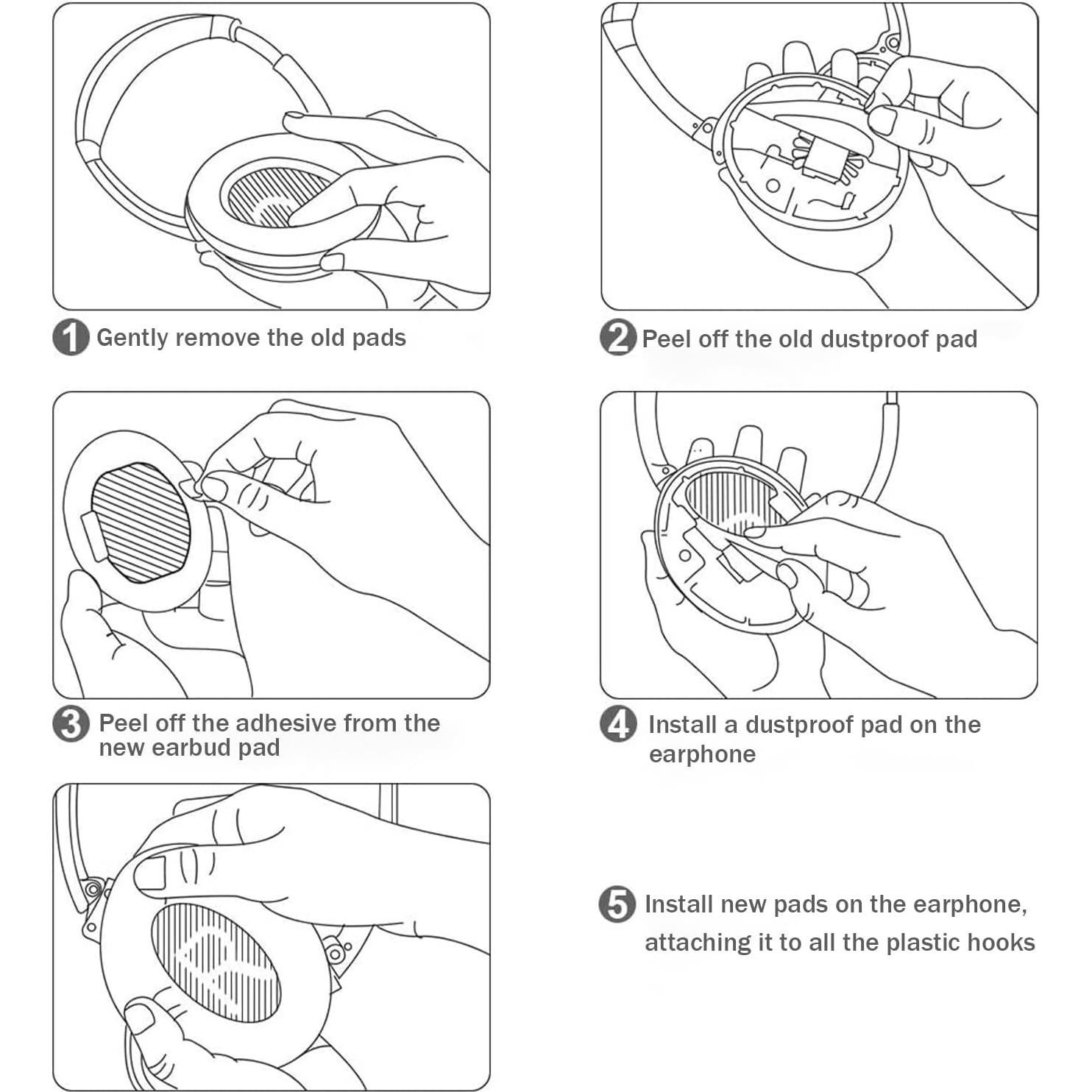 1 Gently remove the old pads

2 Peel off the old dustproof pad

3 Peel off the adhesive from the new earbud pad

4 Install a dustproof pad on the earphone

5 Install new pads on the earphone, attaching it to all the plastic hooks