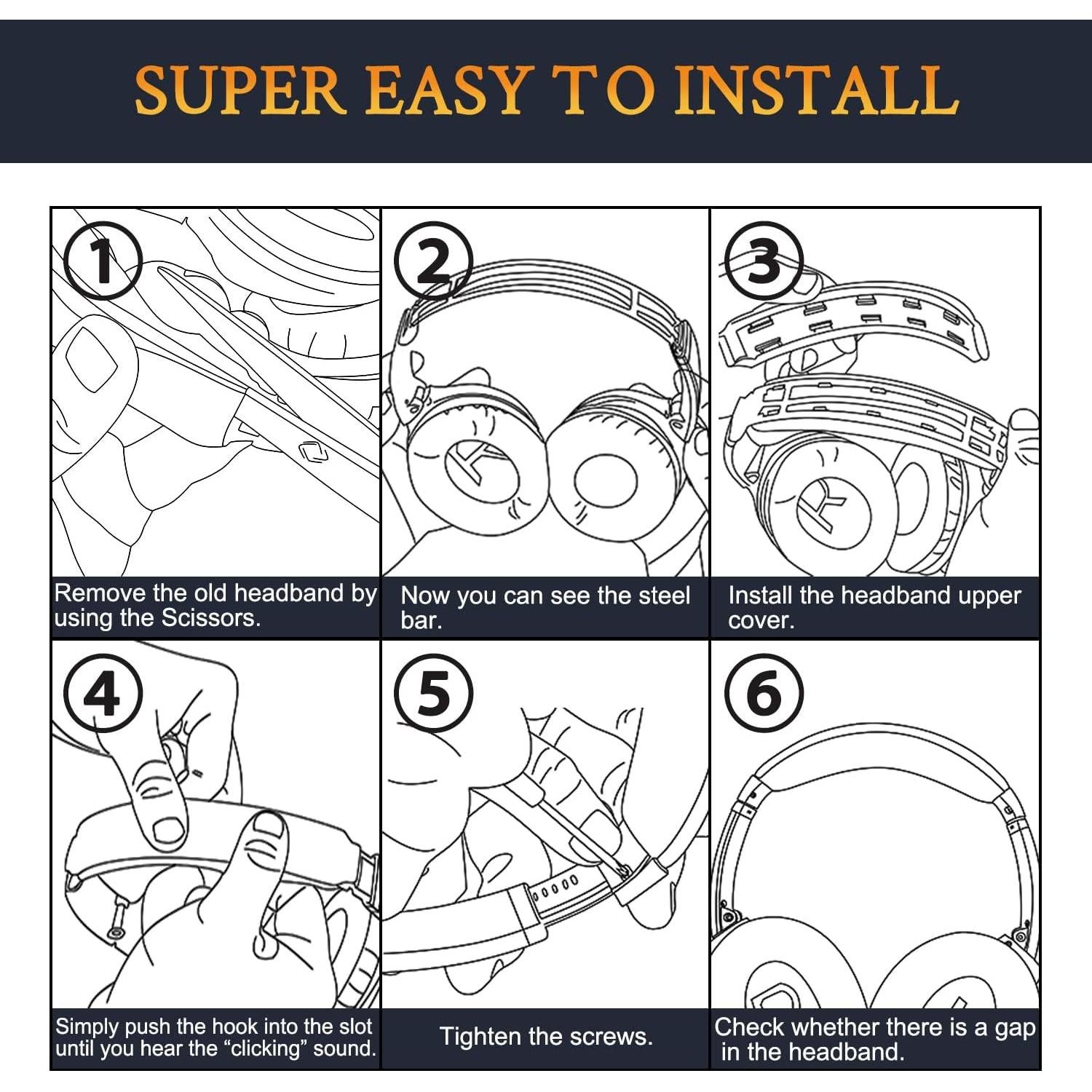 SUPER EASY TO INSTALL

1
Remove the old headband by using the Scissors.

2
Now you can see the steel bar.

3
Install the headband upper cover.

4
Simply push the hook into the slot until you hear the “clicking” sound.

5
Tighten the screws.

6
Check whether there is a gap in the headband.