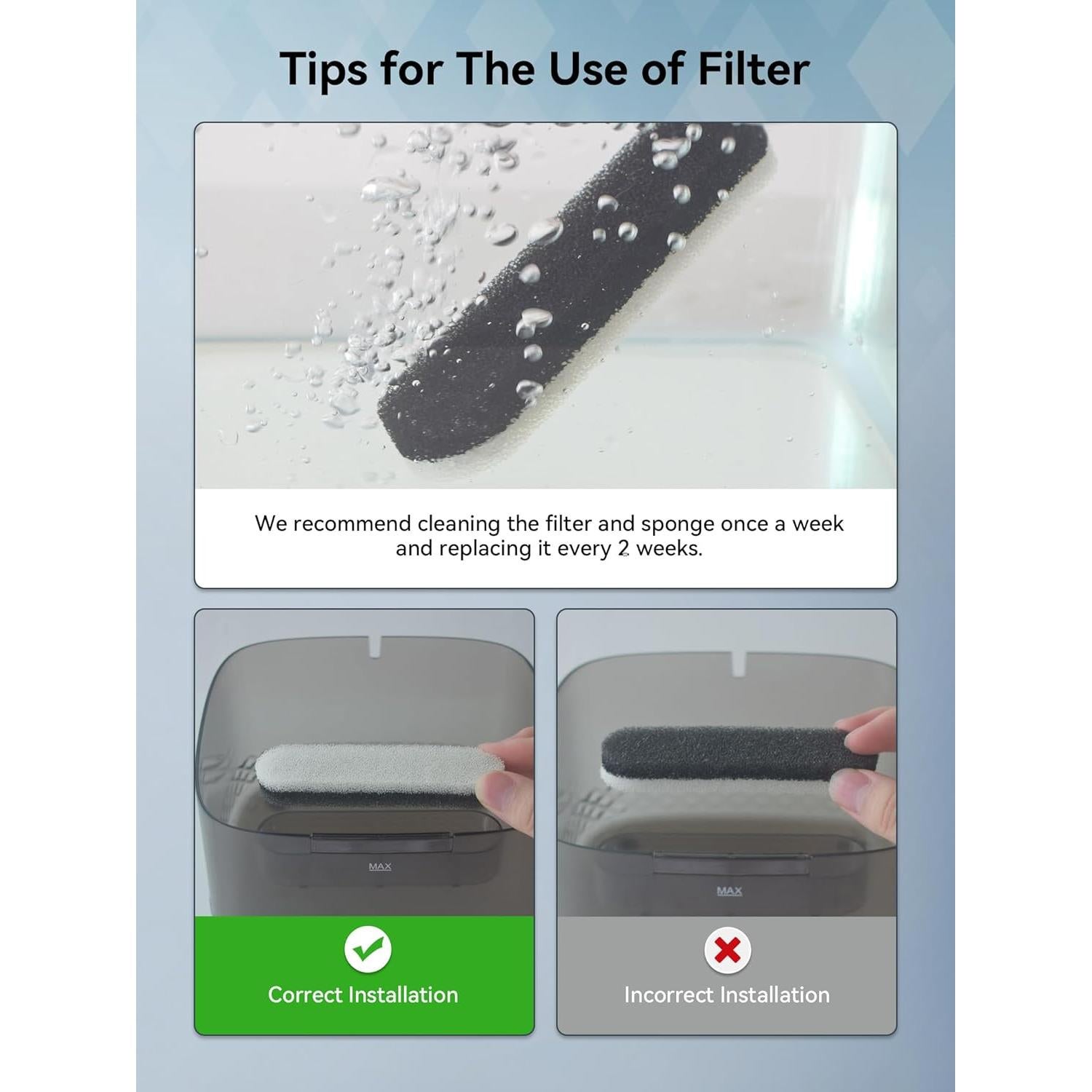 Tips for The Use of Filter

We recommend cleaning the filter and sponge once a week and replacing it every 2 weeks.

MAX

Correct Installation

MAX

Incorrect Installation