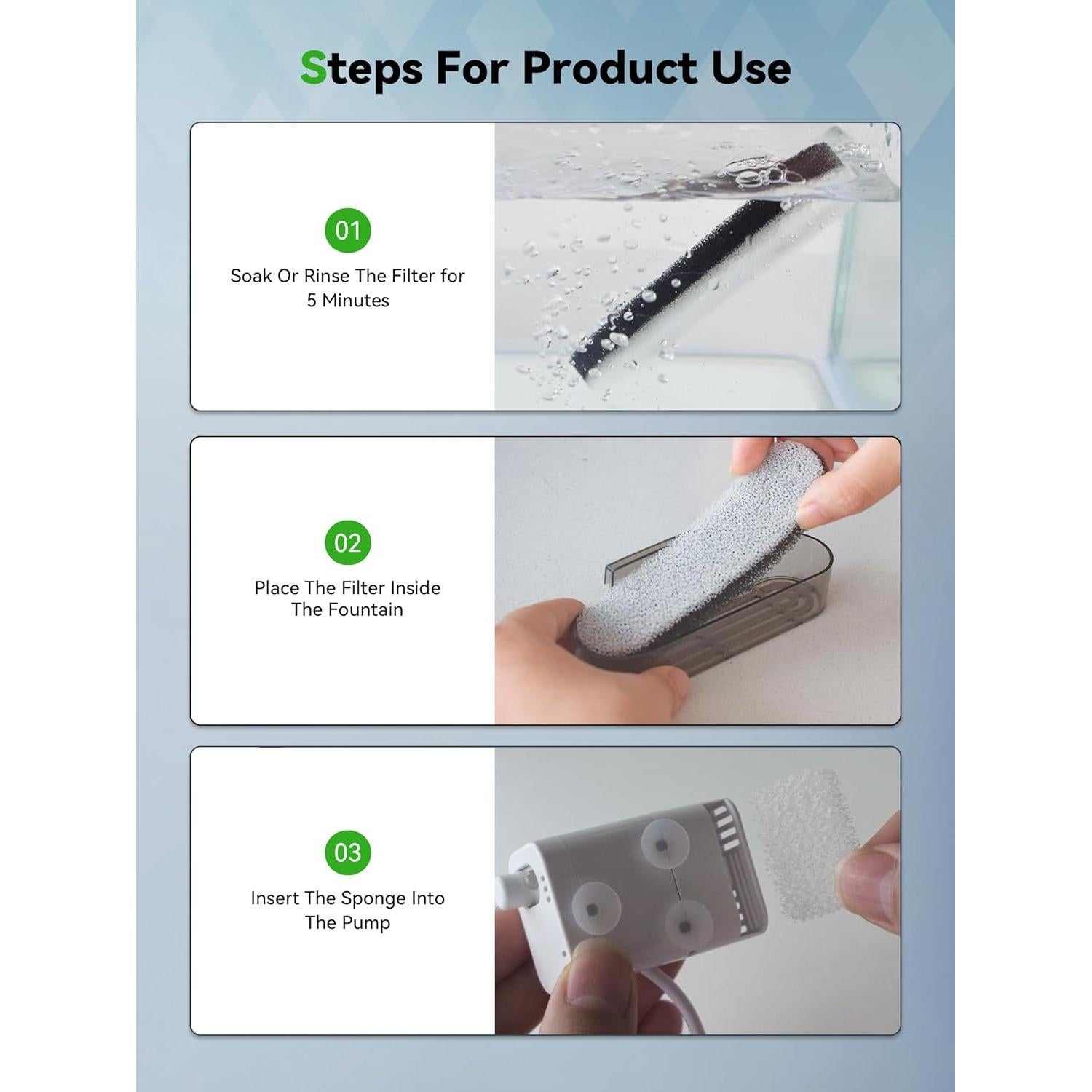 Steps For Product Use

01

Soak Or Rinse The Filter for 5 Minutes

02

Place The Filter Inside The Fountain

03

Insert The Sponge Into The Pump