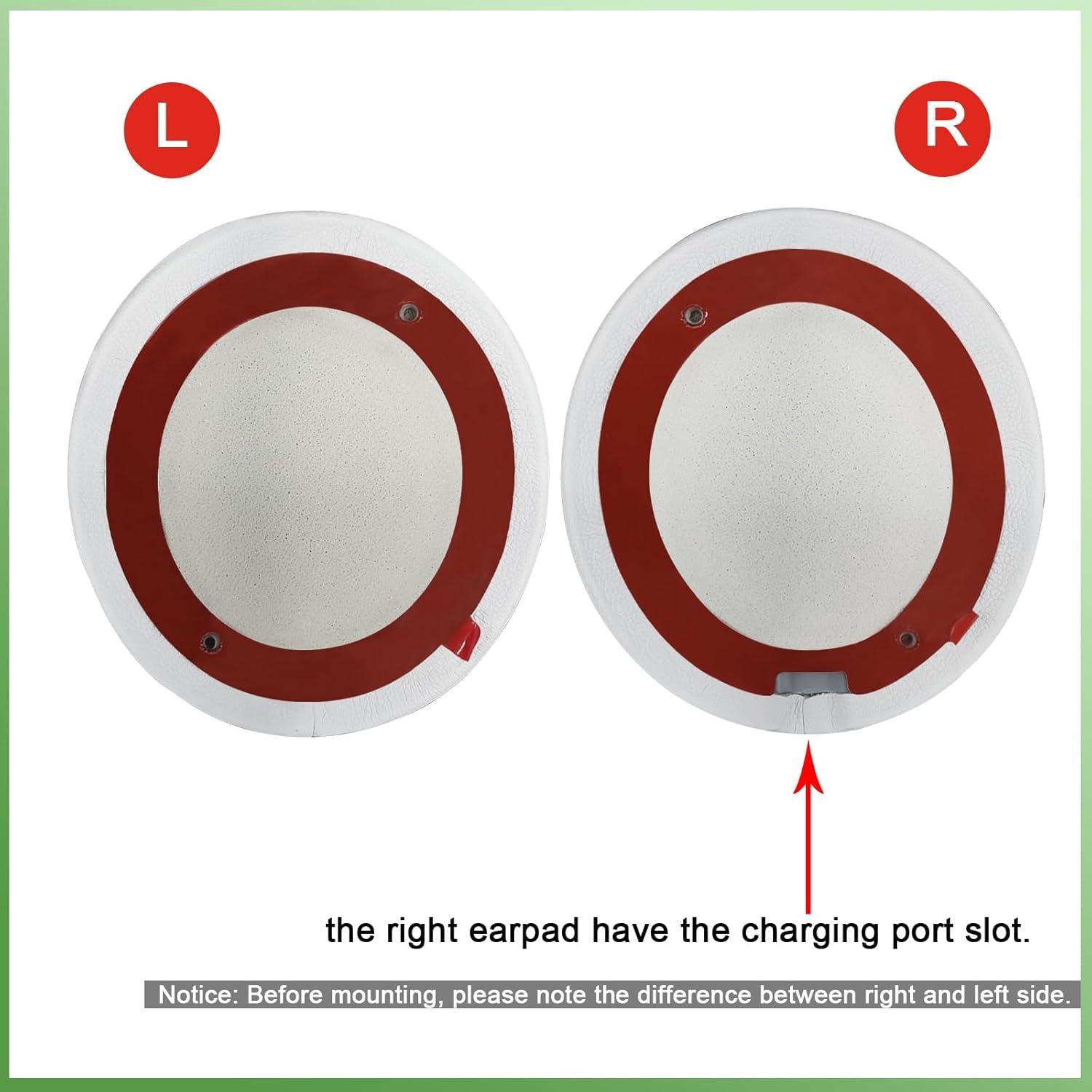 L

R

the right earpad have the charging port slot.

Notice: Before mounting, please note the difference between right and left side.