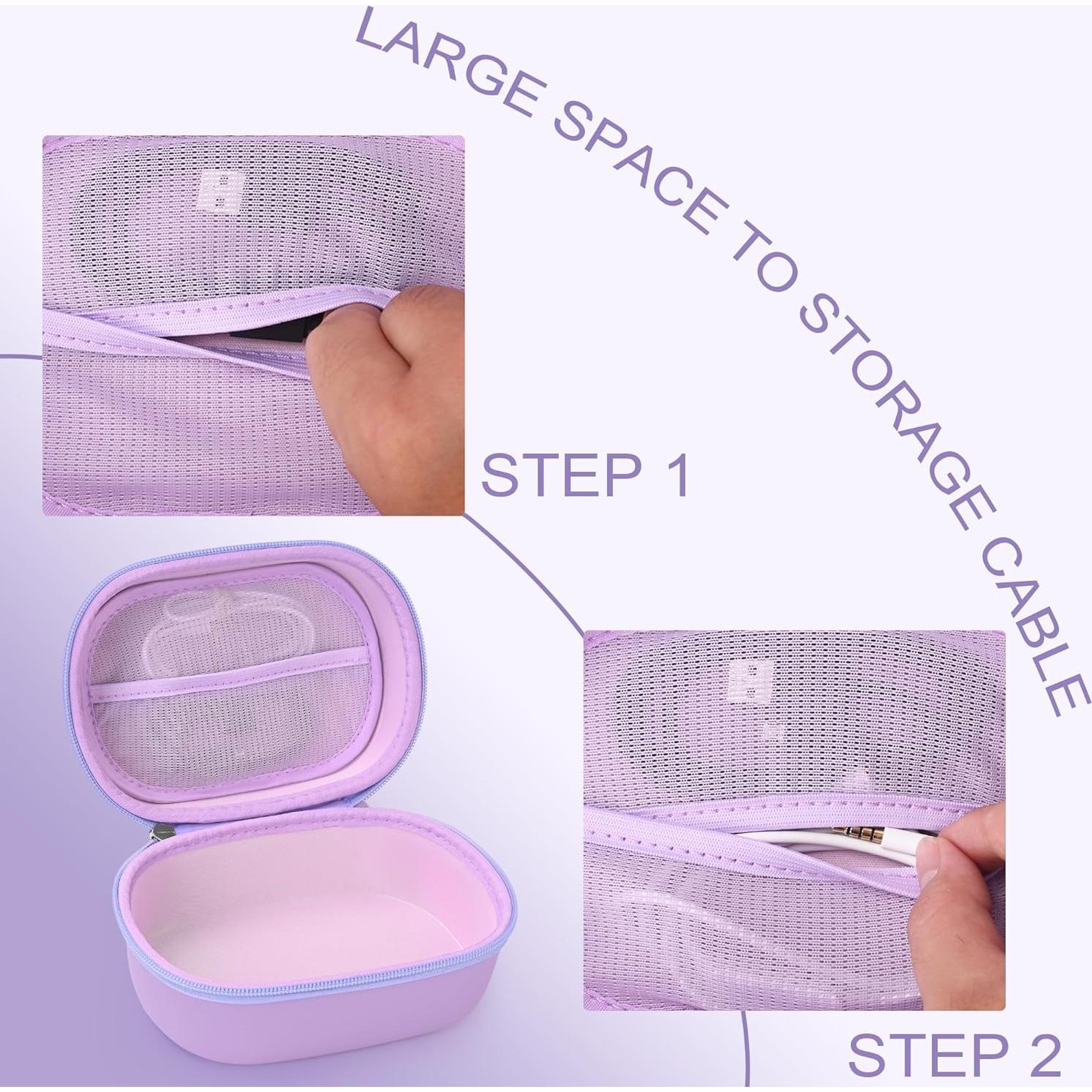 LARGE SPACE TO STORAGE CABLE

STEP 1

STEP 2