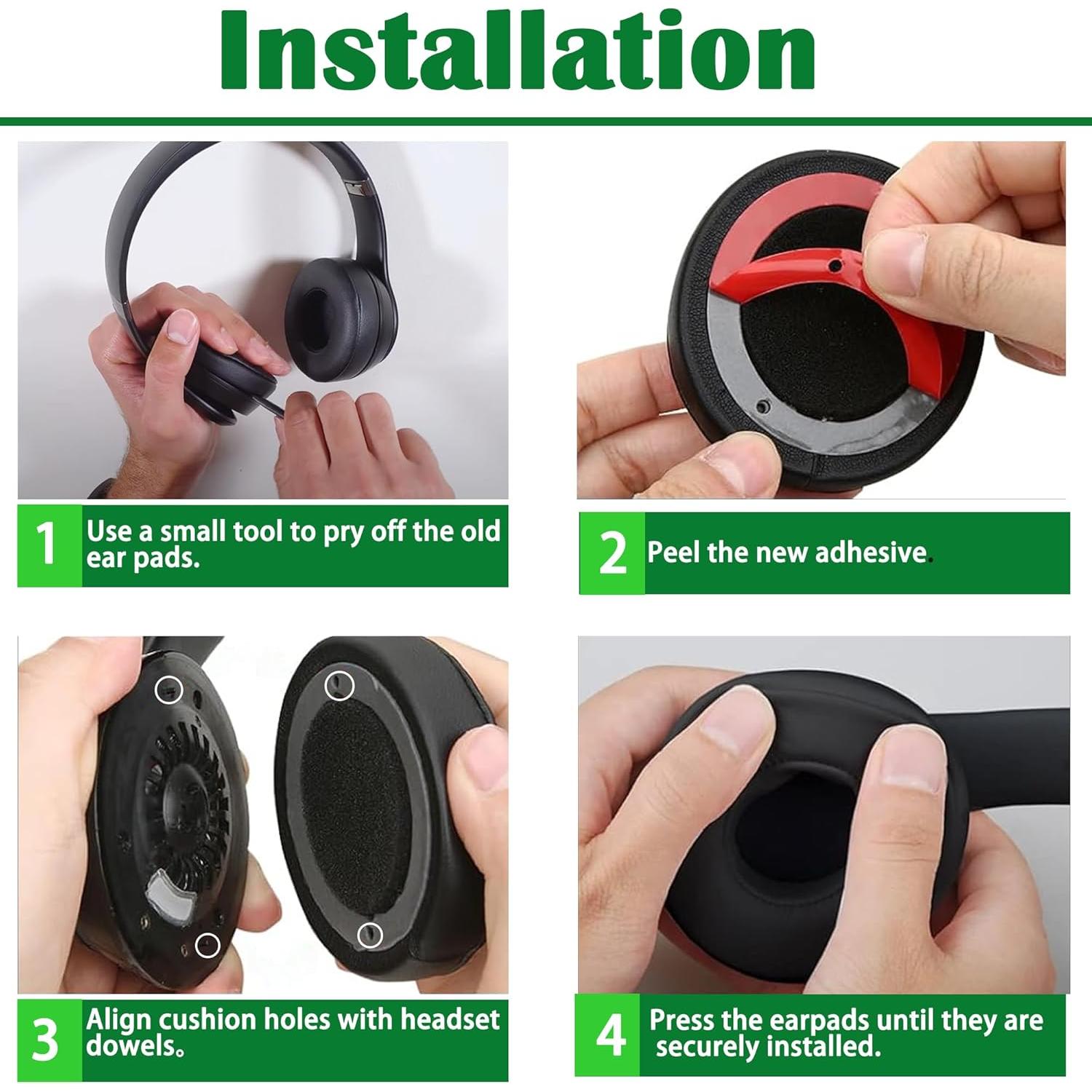 Installation

1 Use a small tool to pry off the old ear pads.

2 Peel the new adhesive.

3 Align cushion holes with headset dowels。

4 Press the earpads until they are securely installed.