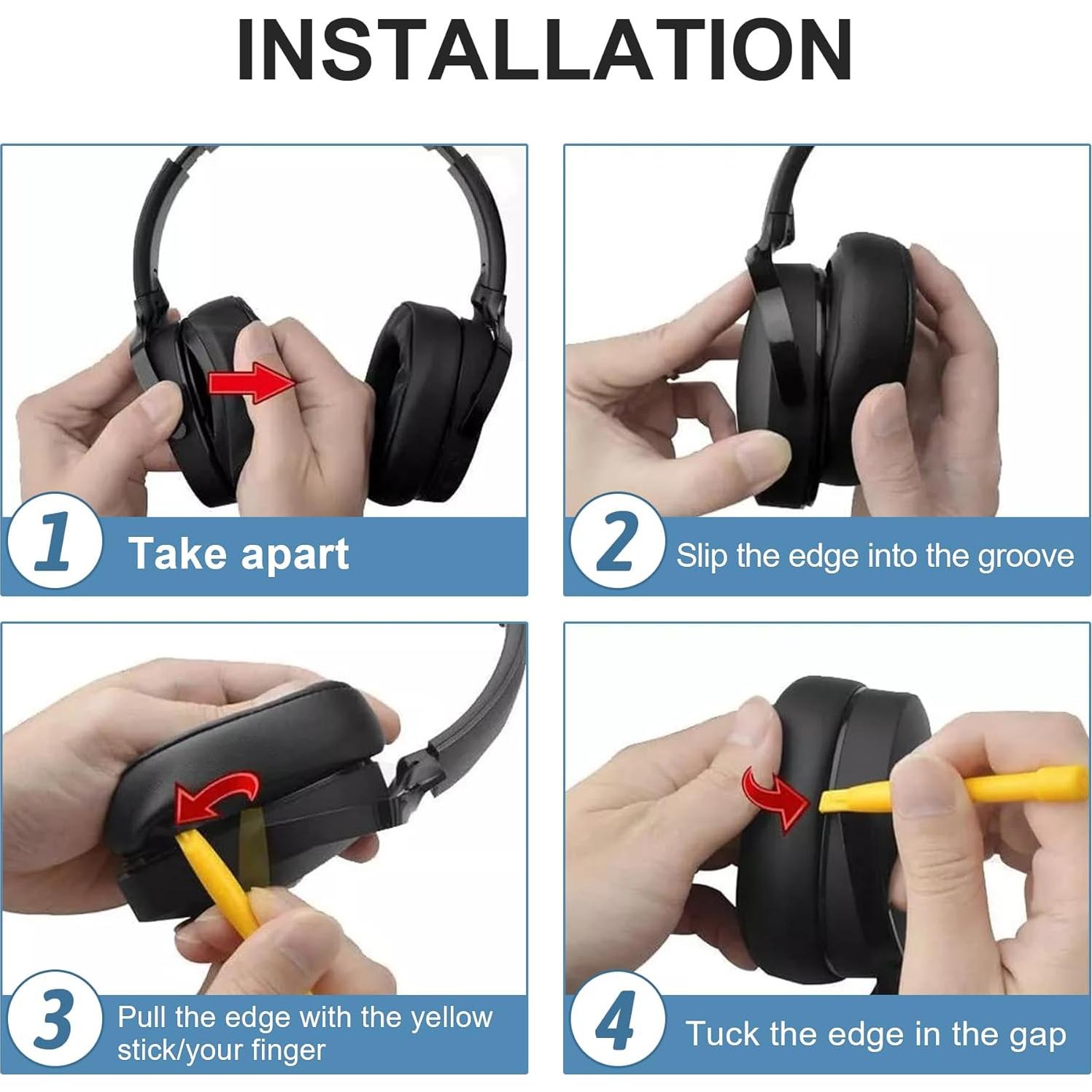 INSTALLATION

1 Take apart

2 Slip the edge into the groove

3 Pull the edge with the yellow stick/your finger

4 Tuck the edge in the gap