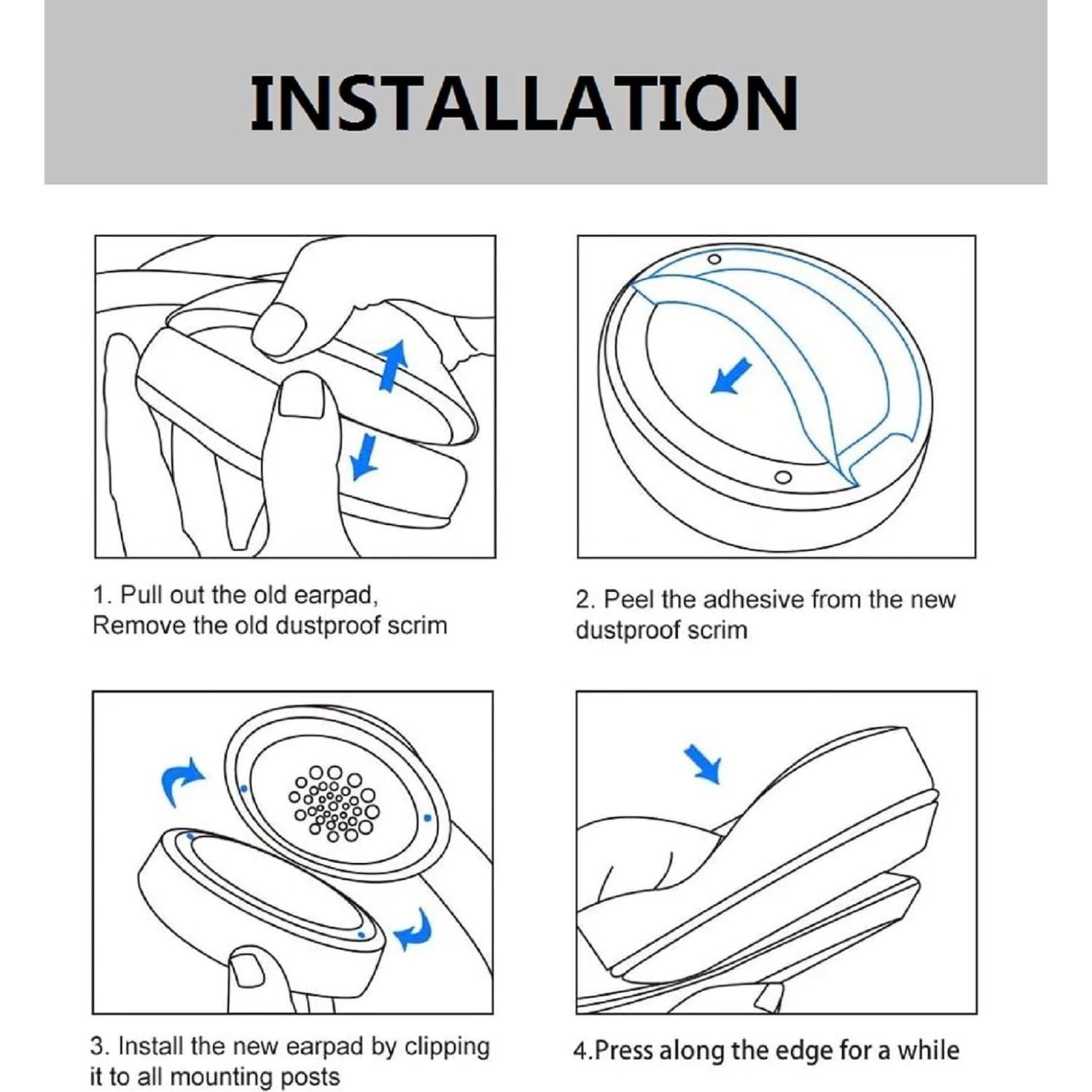 INSTALLATION

1. Pull out the old earpad, Remove the old dustproof scrim

2. Peel the adhesive from the new dustproof scrim

3. Install the new earpad by clipping it to all mounting posts

4.Press along the edge for a while